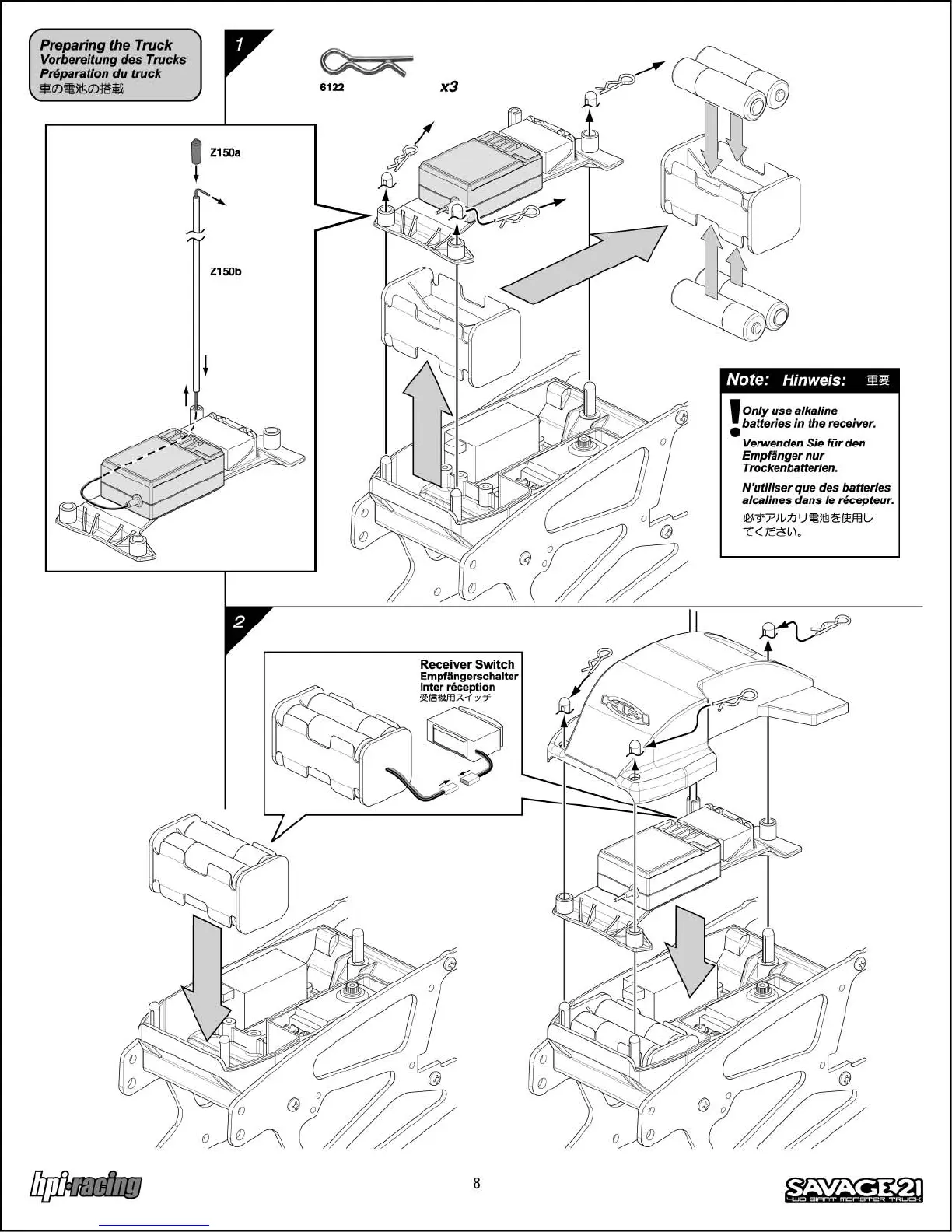 Preparing the Truck
Vorbereitung des Trucks
Préparation du truck
車の電池の搭載

1

6122

x3

Z150a

Z150b

Note: Hinweis: 重要

Only use alkaline batteries in the receiver.

Verwenden Sie für den Empfänger nur Trockenbatterien.

N'utiliser que des batteries alcalines dans le récepteur.

必ずアルカリ電池を使用してください。

2

Receiver Switch
Empfängerschalter
Inter réception
受信機用スイッチ

hpi·racing

8

SAVAGE 21
4WD GIANT MONSTER TRUCK