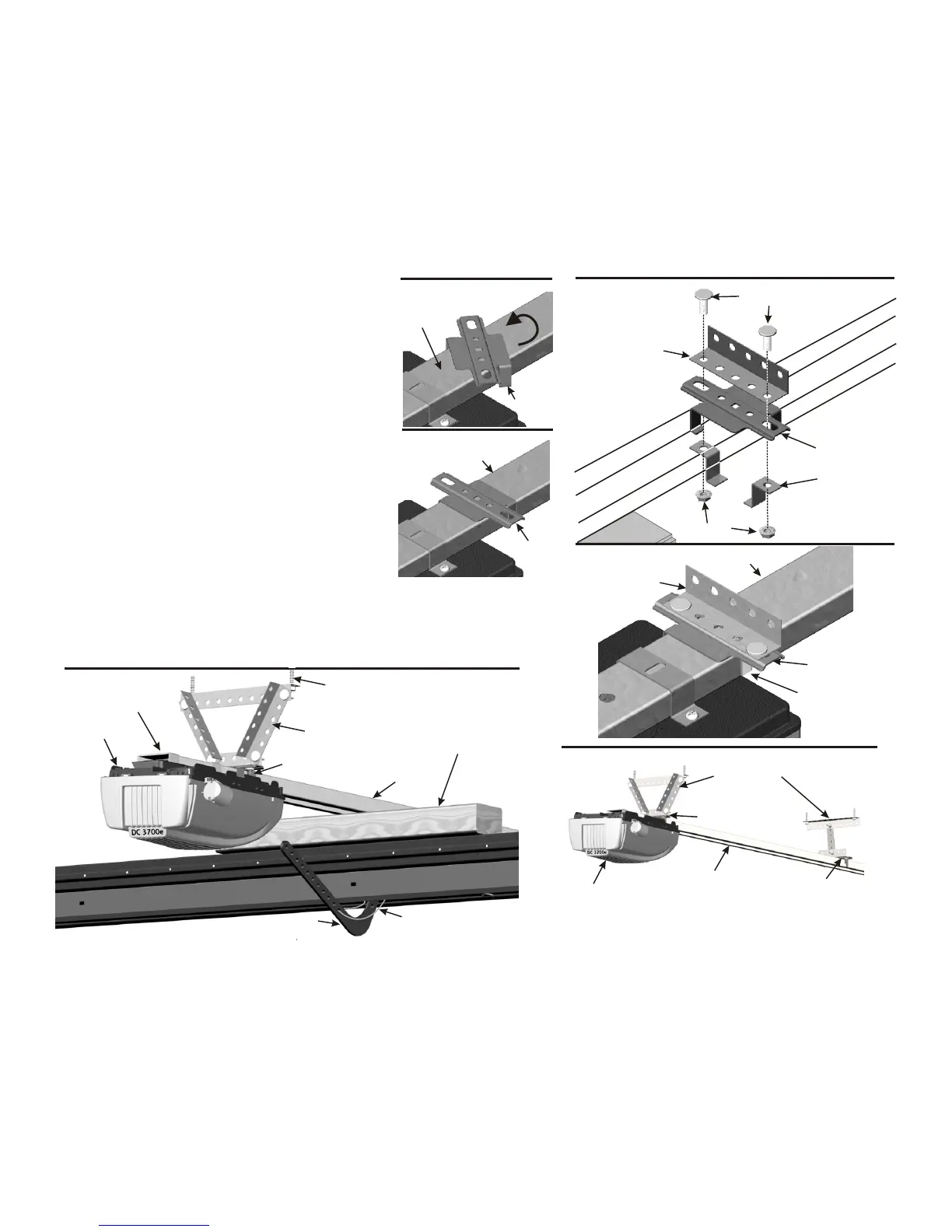 DC 3700e

DC 3700e