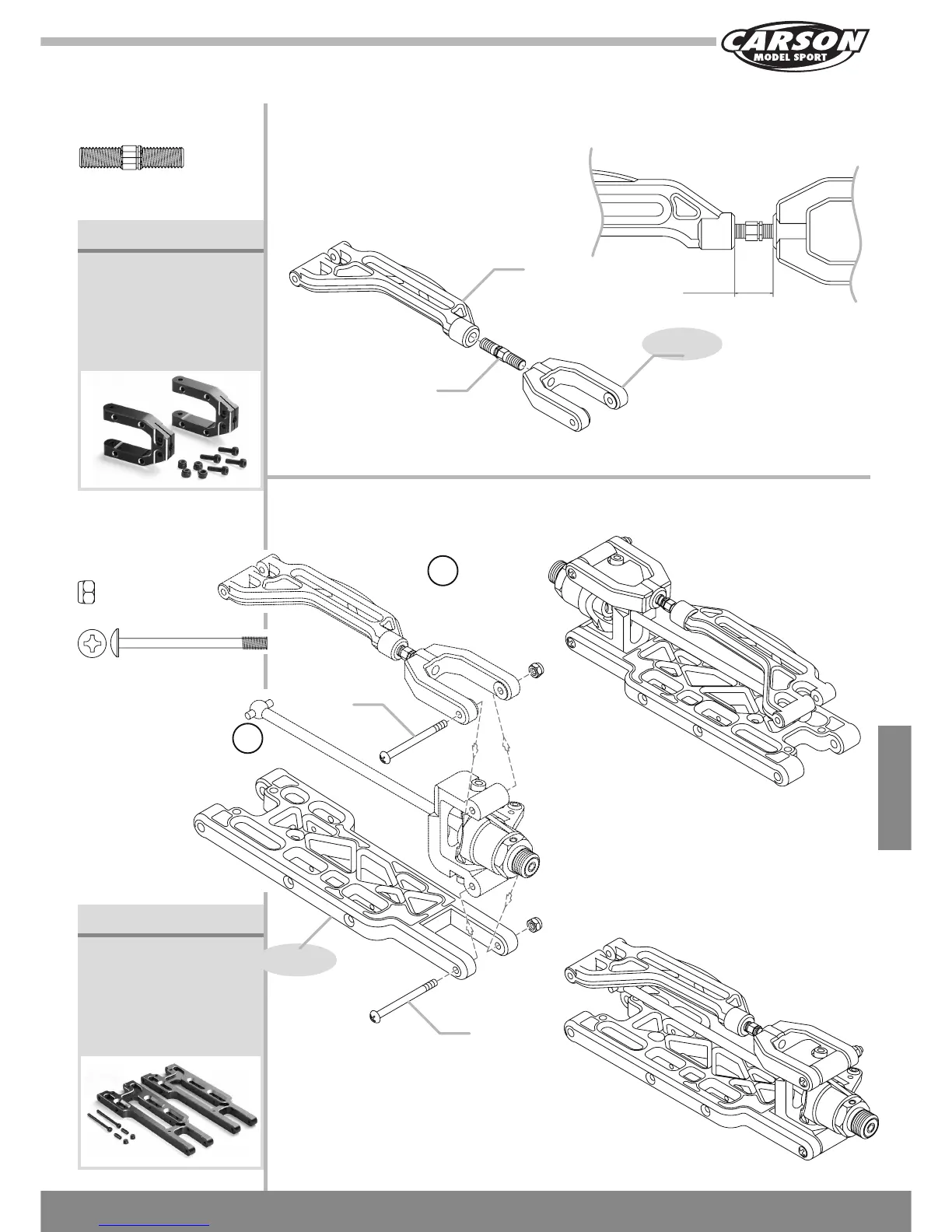 CARSON
MODEL SPORT