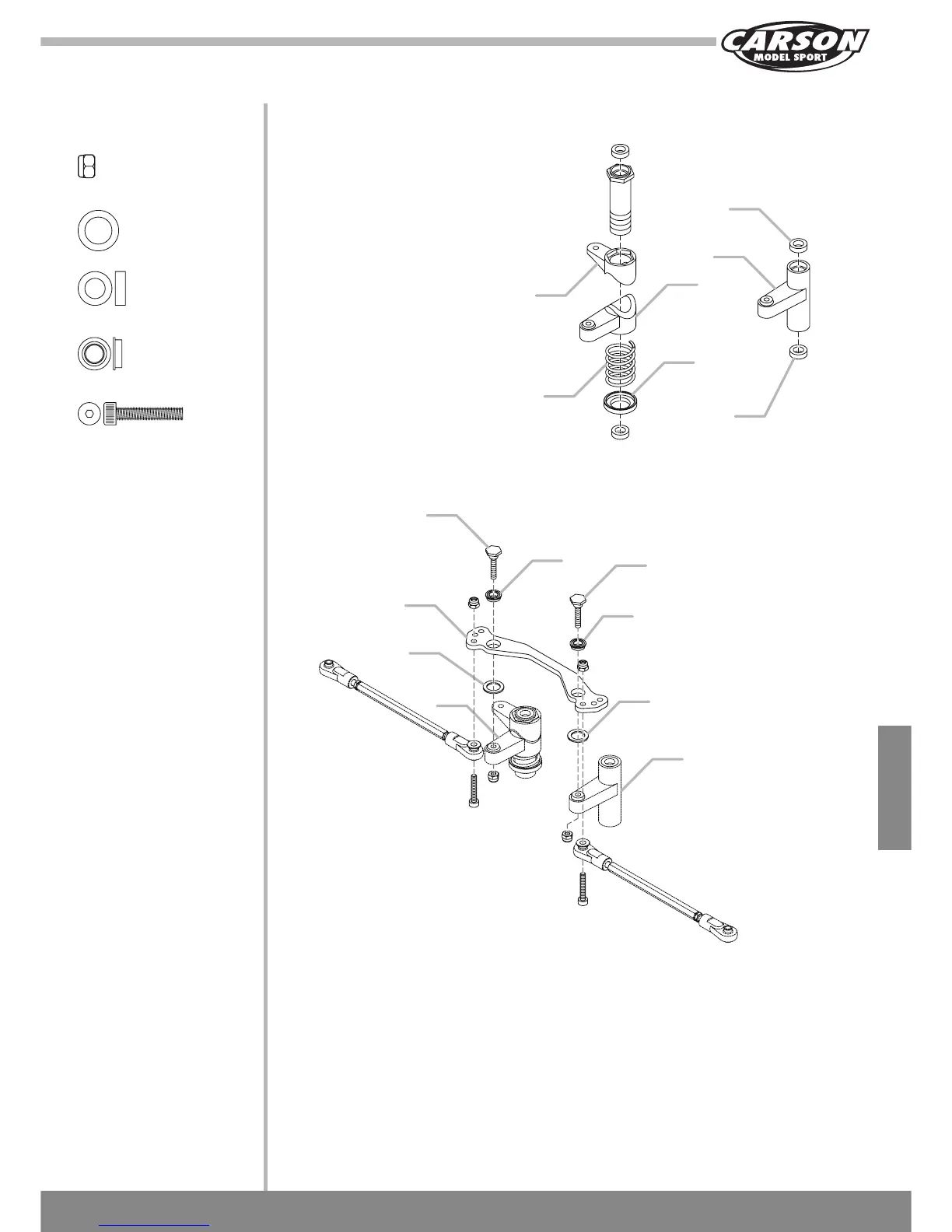 CARSON
MODEL SPORT