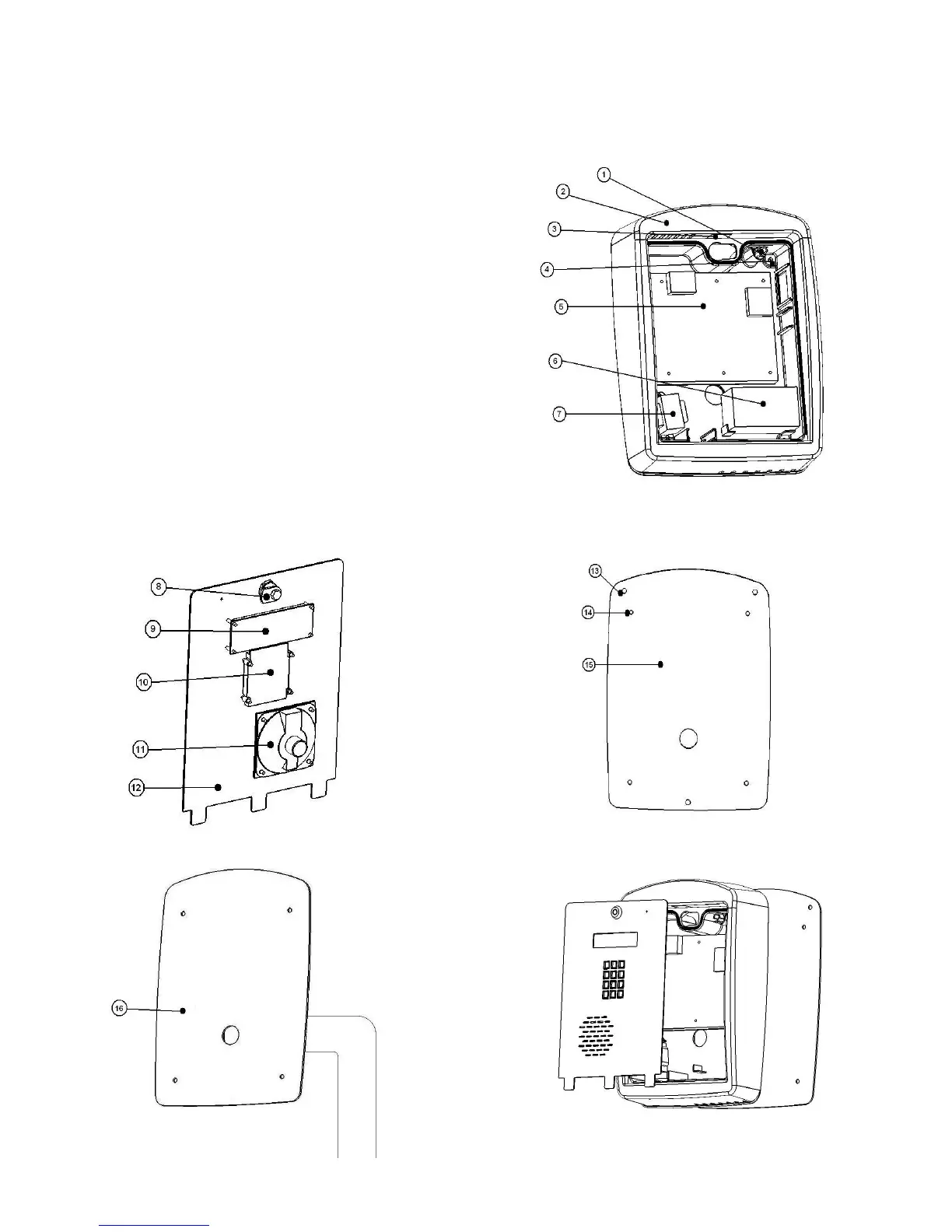 1
2
3
4
5
6
7

8
9
10
11
12

13
14
15

16