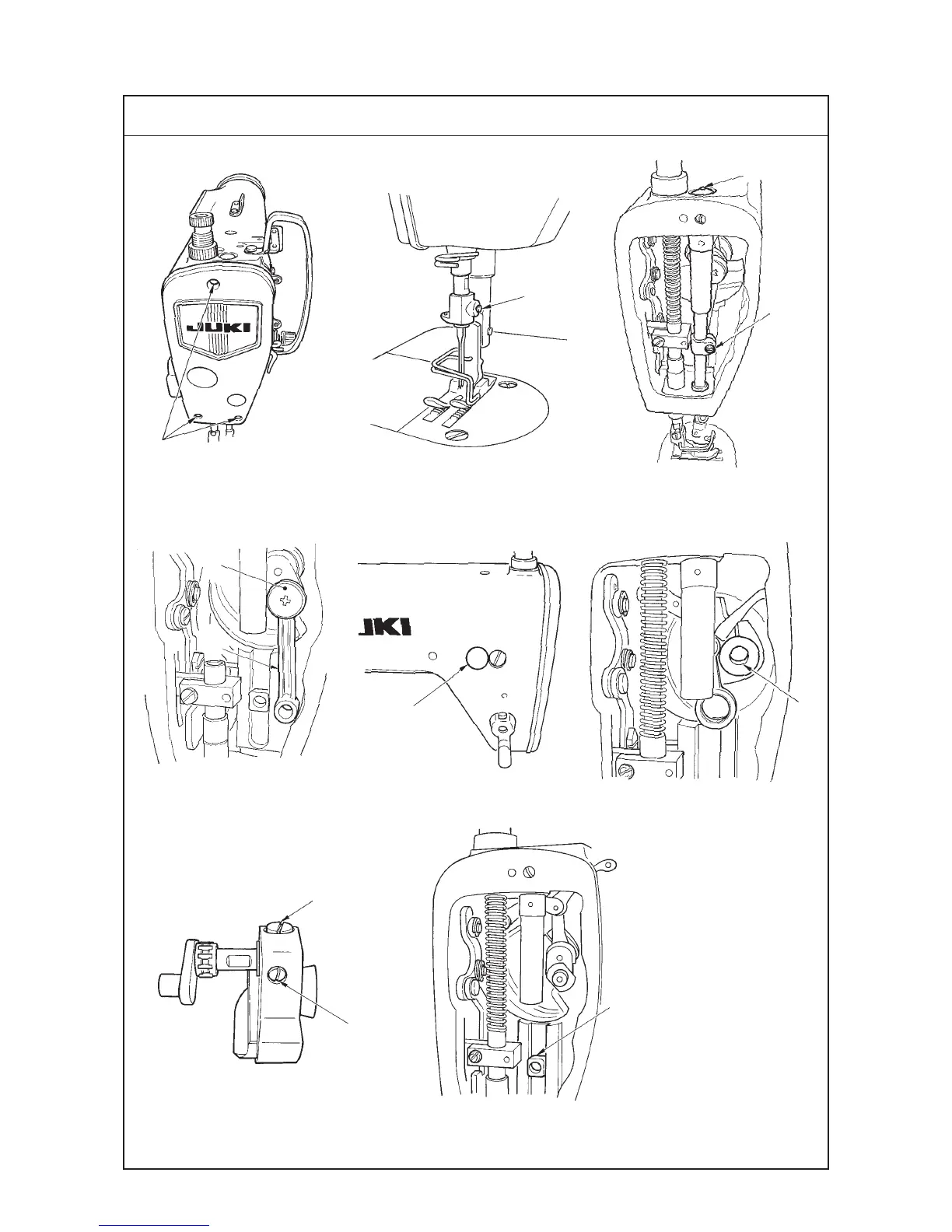 JUKI

JUKI