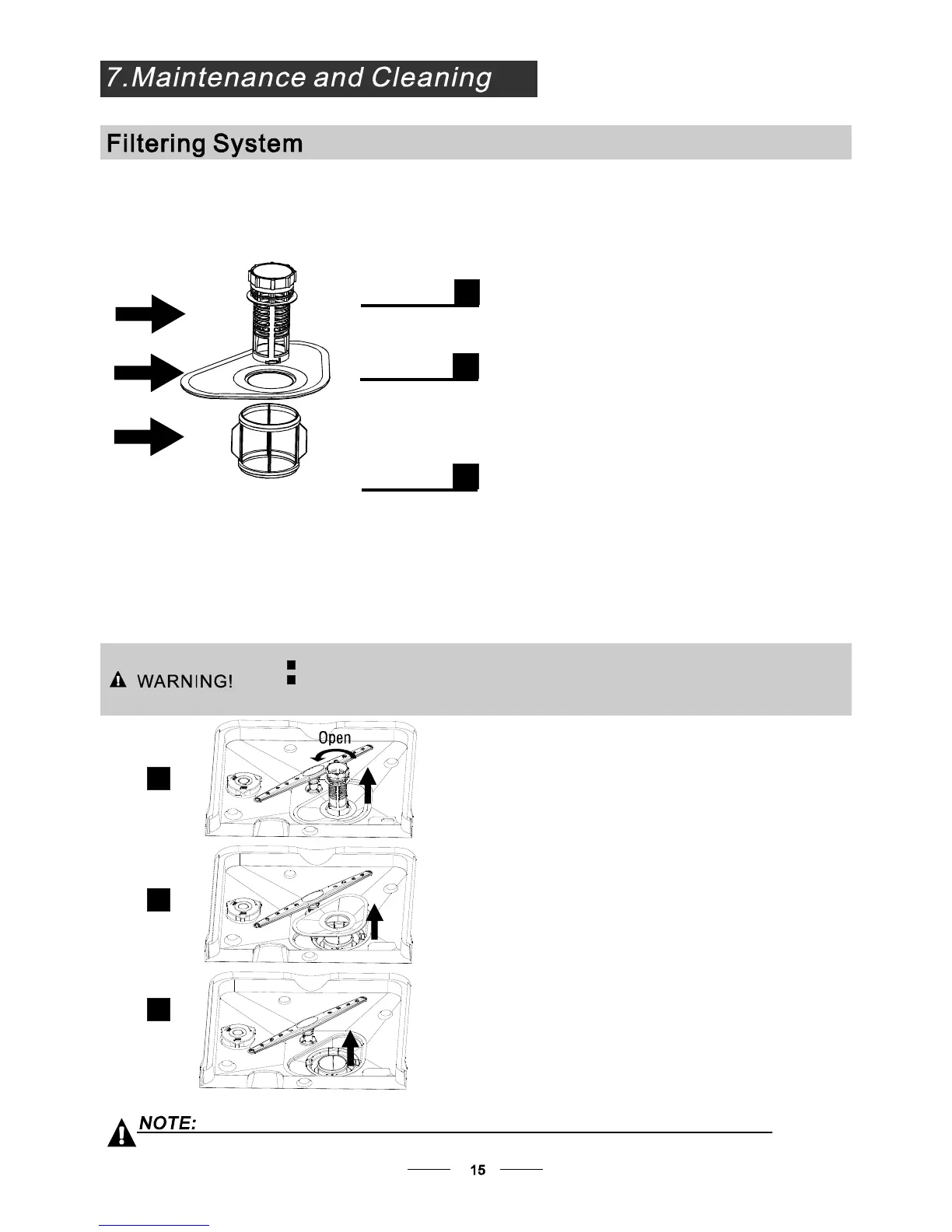 7.Maintenance and Cleaning

Filtering System

WARNING!

Open

NOTE:

15