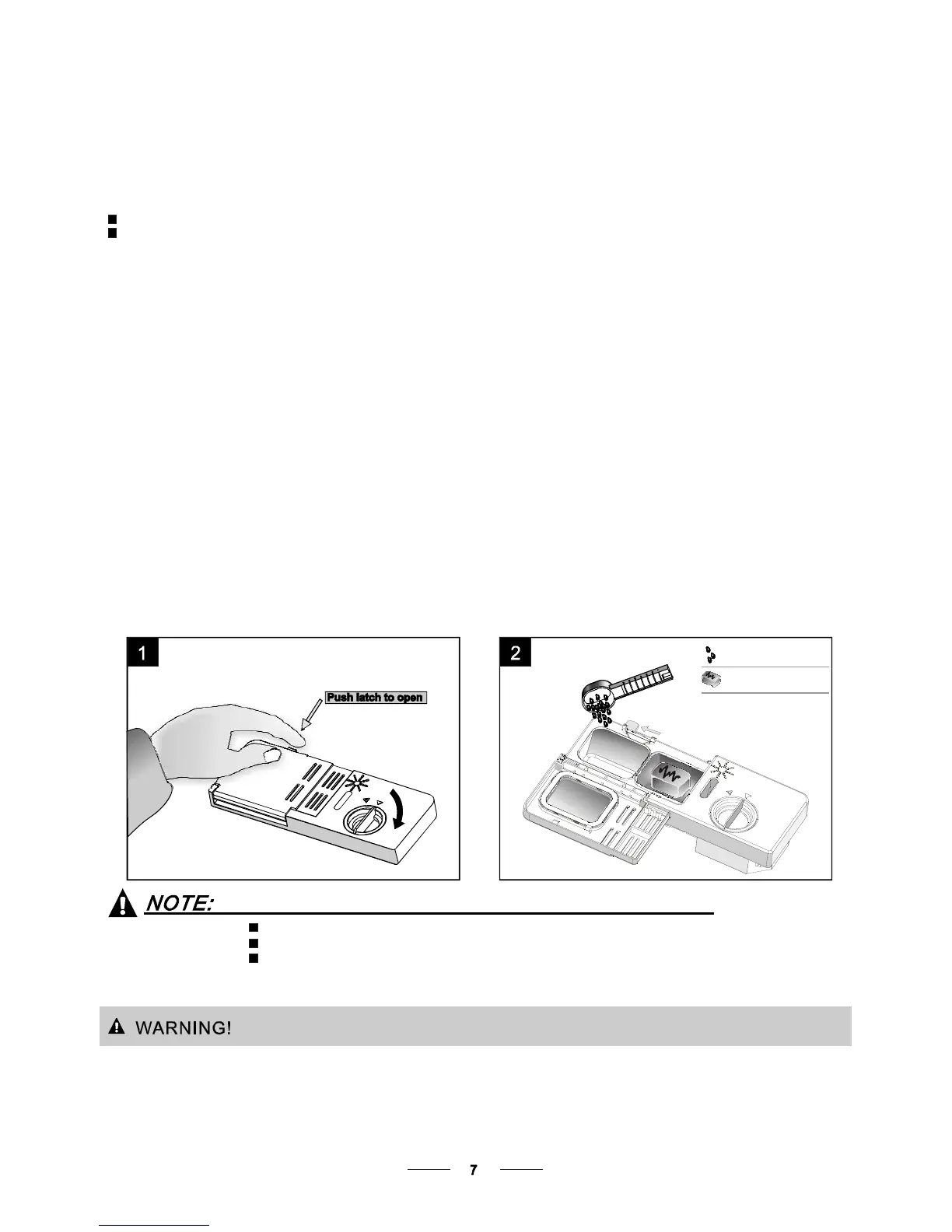 1

Push latch to open

2

NOTE:

WARNING!

7