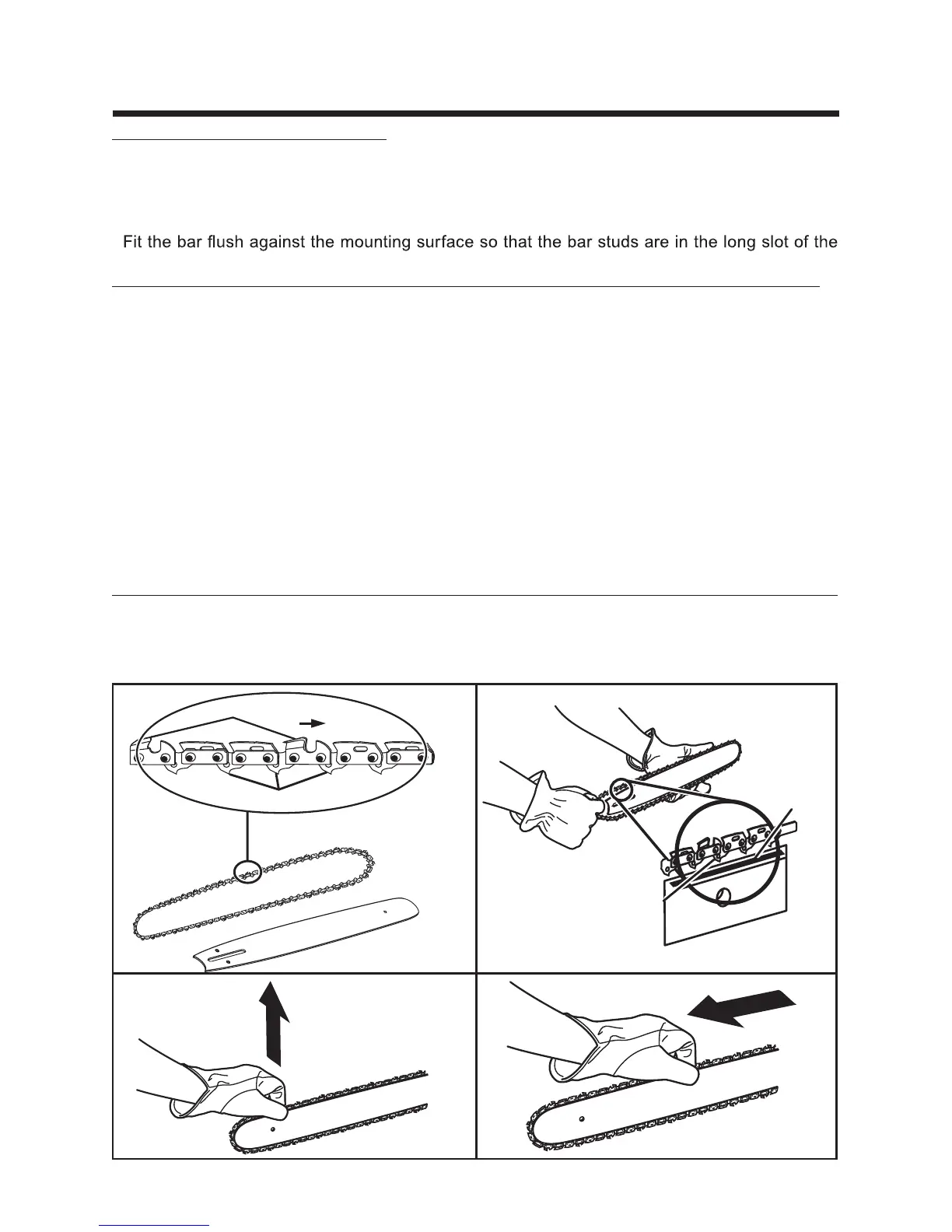 Fit the bar flush against the mounting surface so that the bar studs are in the long slot of the