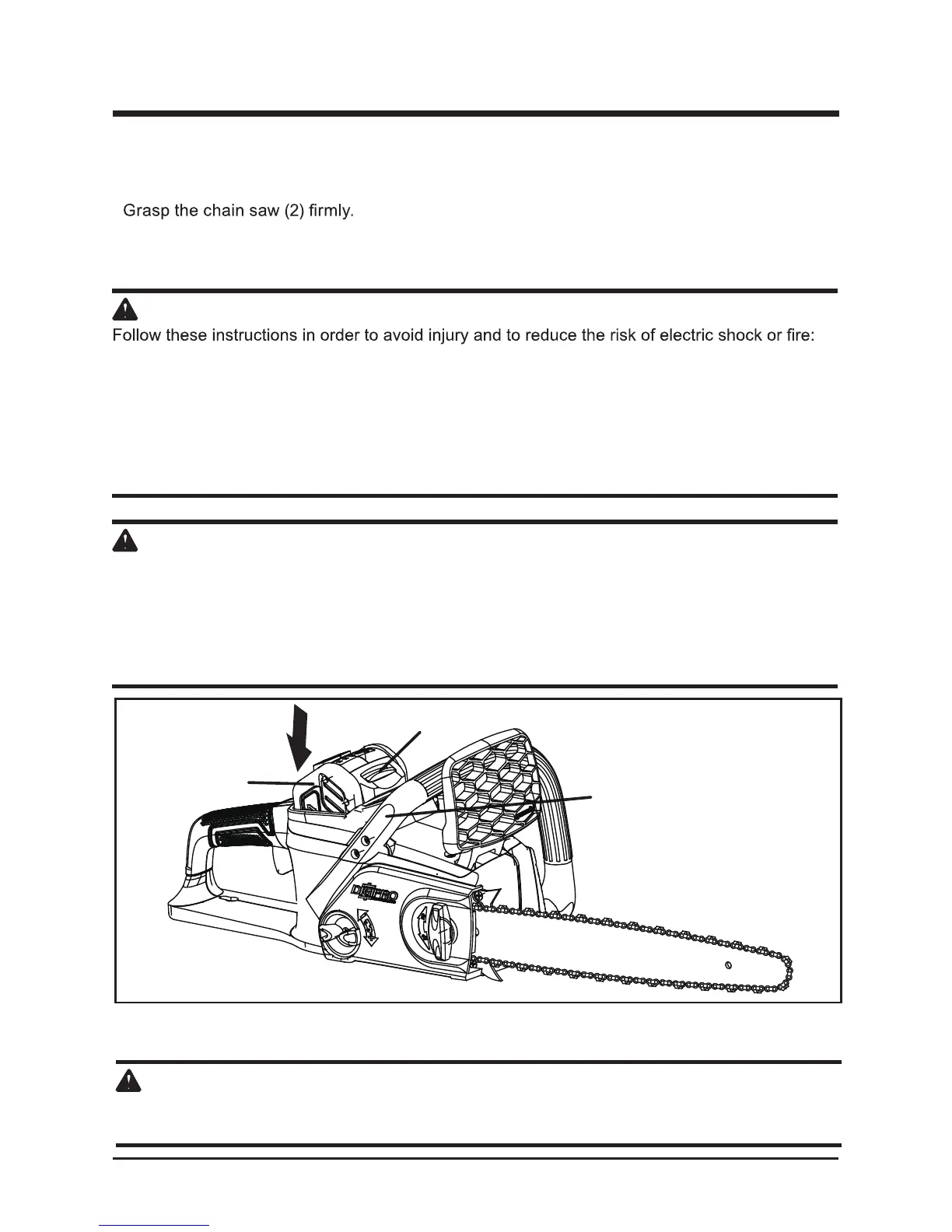 Grasp the chain saw (2) firmly.

Follow these instructions in order to avoid injury and to reduce the risk of electric shock or fire:

DIGIPRO