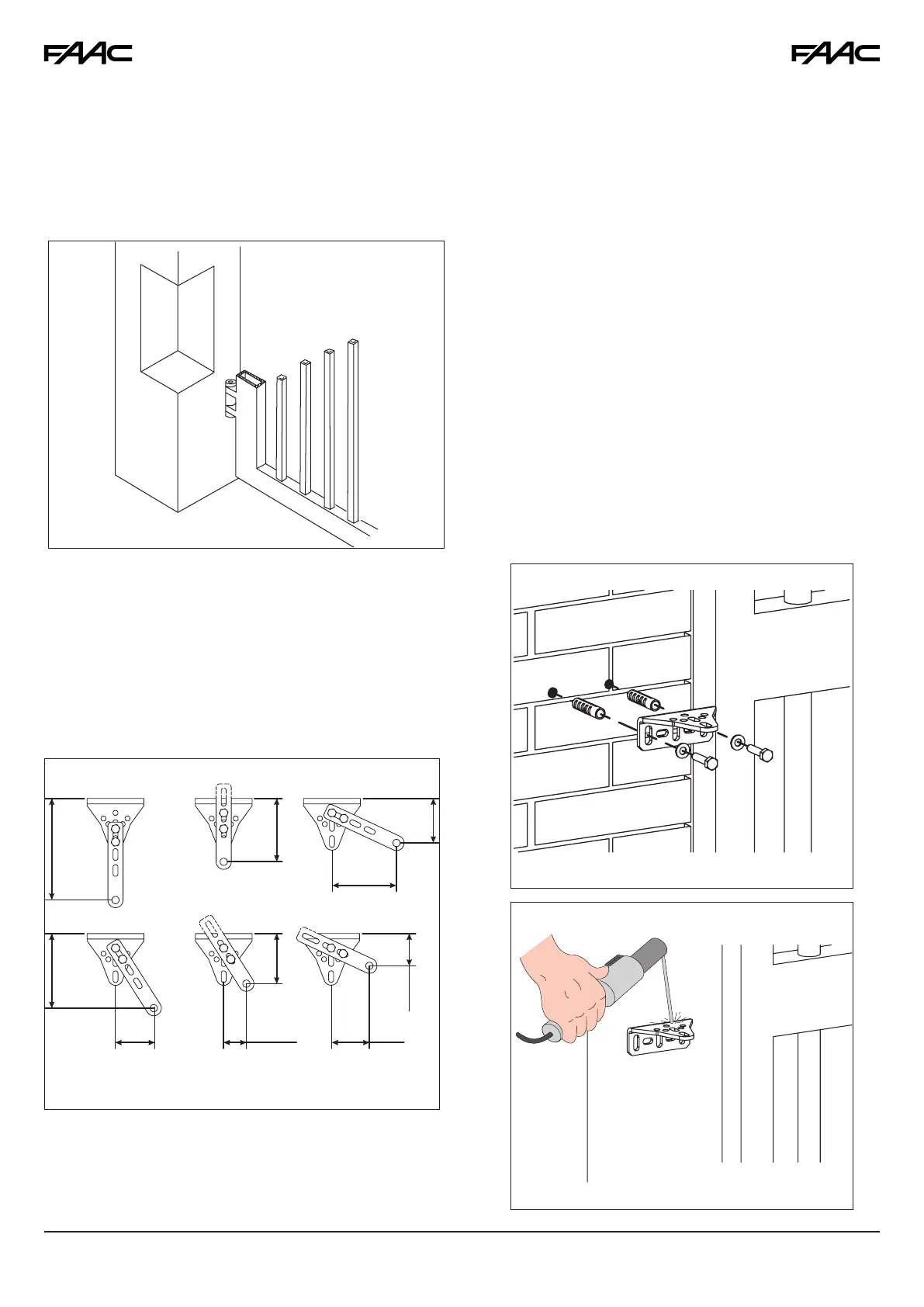 FAAC

FAAC