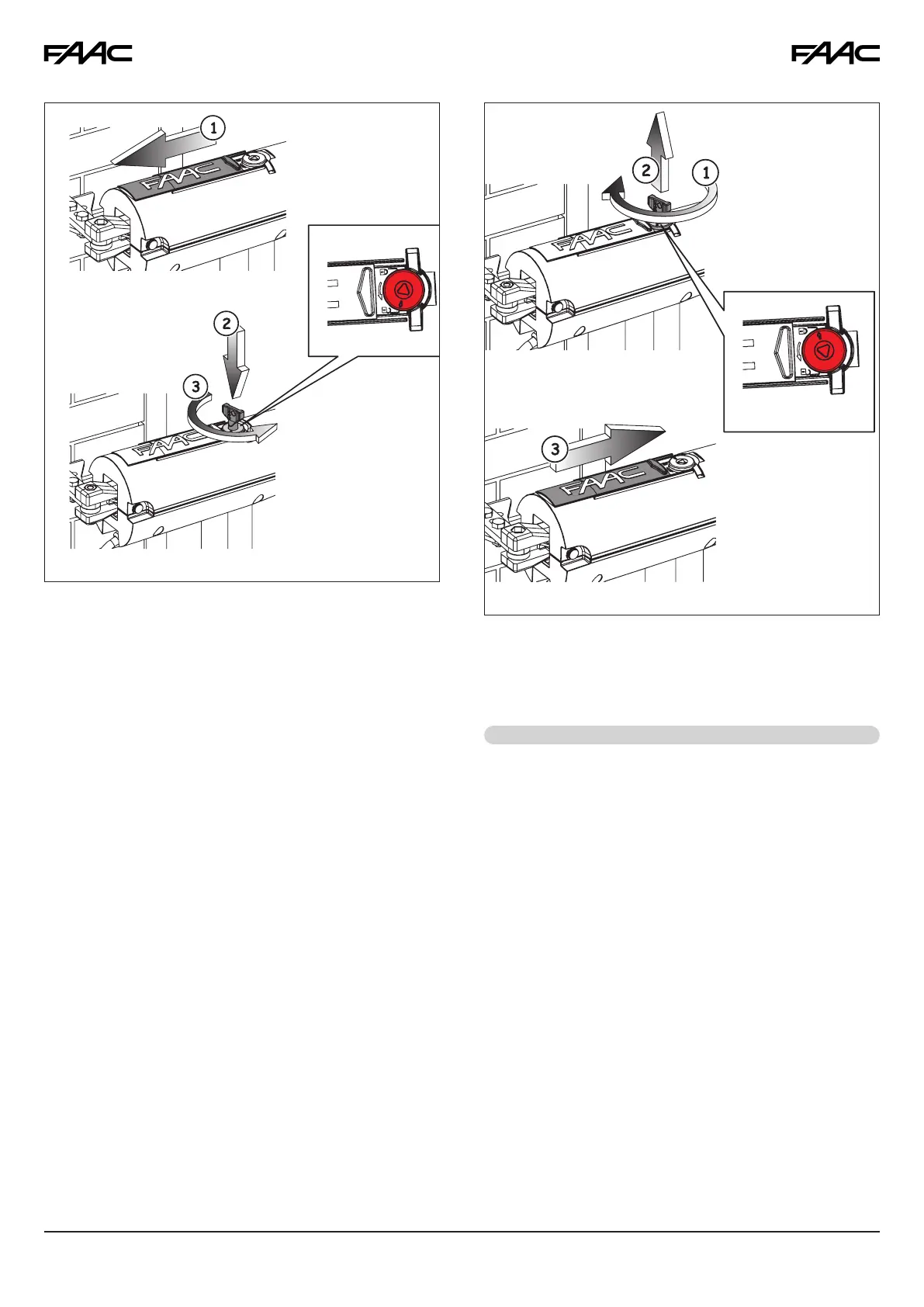 FAAC

FAAC

1

FAAC

2

3

FAAC

2

1

FAAC

3

FAAC