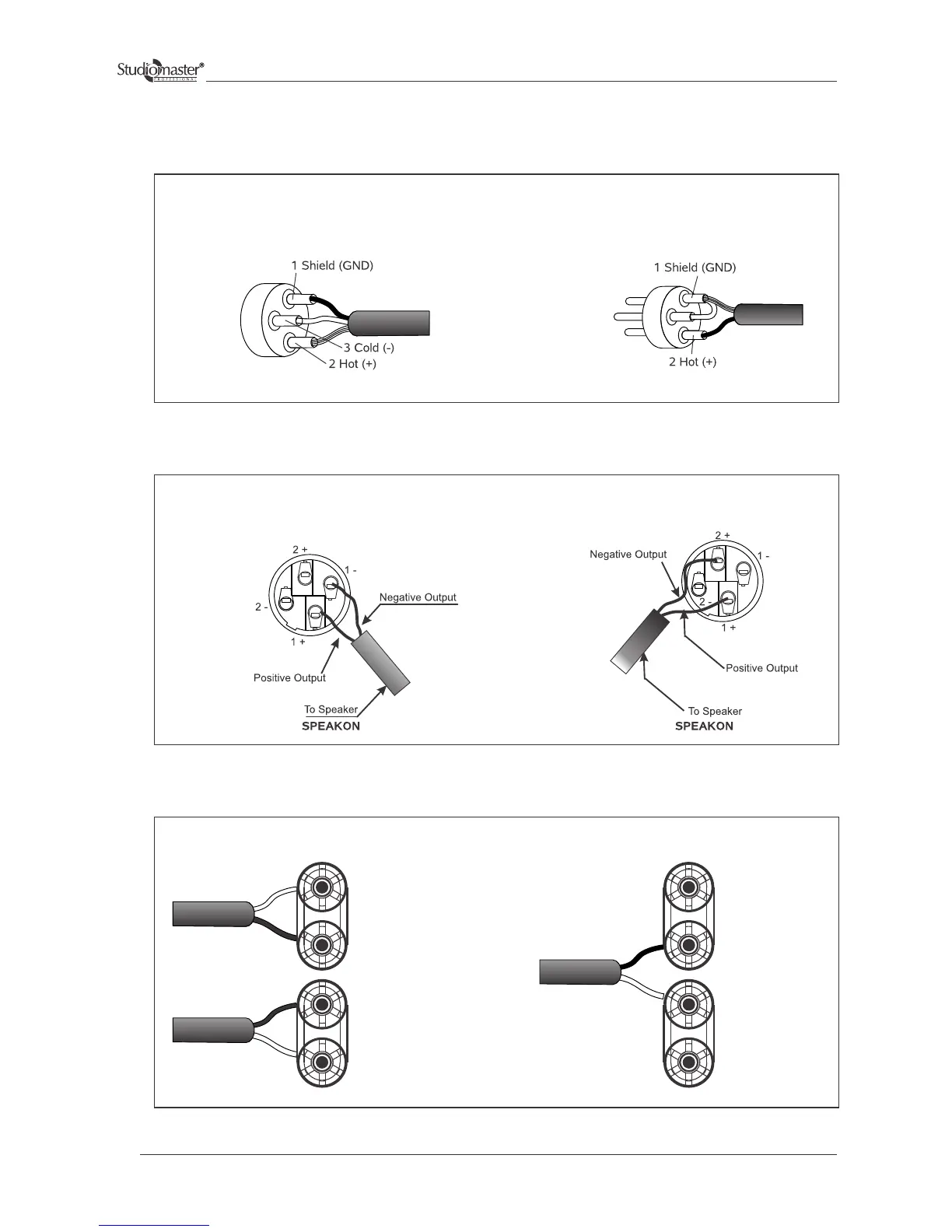 Studiomaster®
PROFESSIONAL

1 Shield (GND)
3 Cold (-)
2 Hot (+)

1 Shield (GND)
2 Hot (+)

2 +
1 -
2 -
1 +
Negative Output
Positive Output
To Speaker
SPEAKON

2 +
1 -
2 -
1 +
Negative Output
Positive Output
To Speaker
SPEAKON