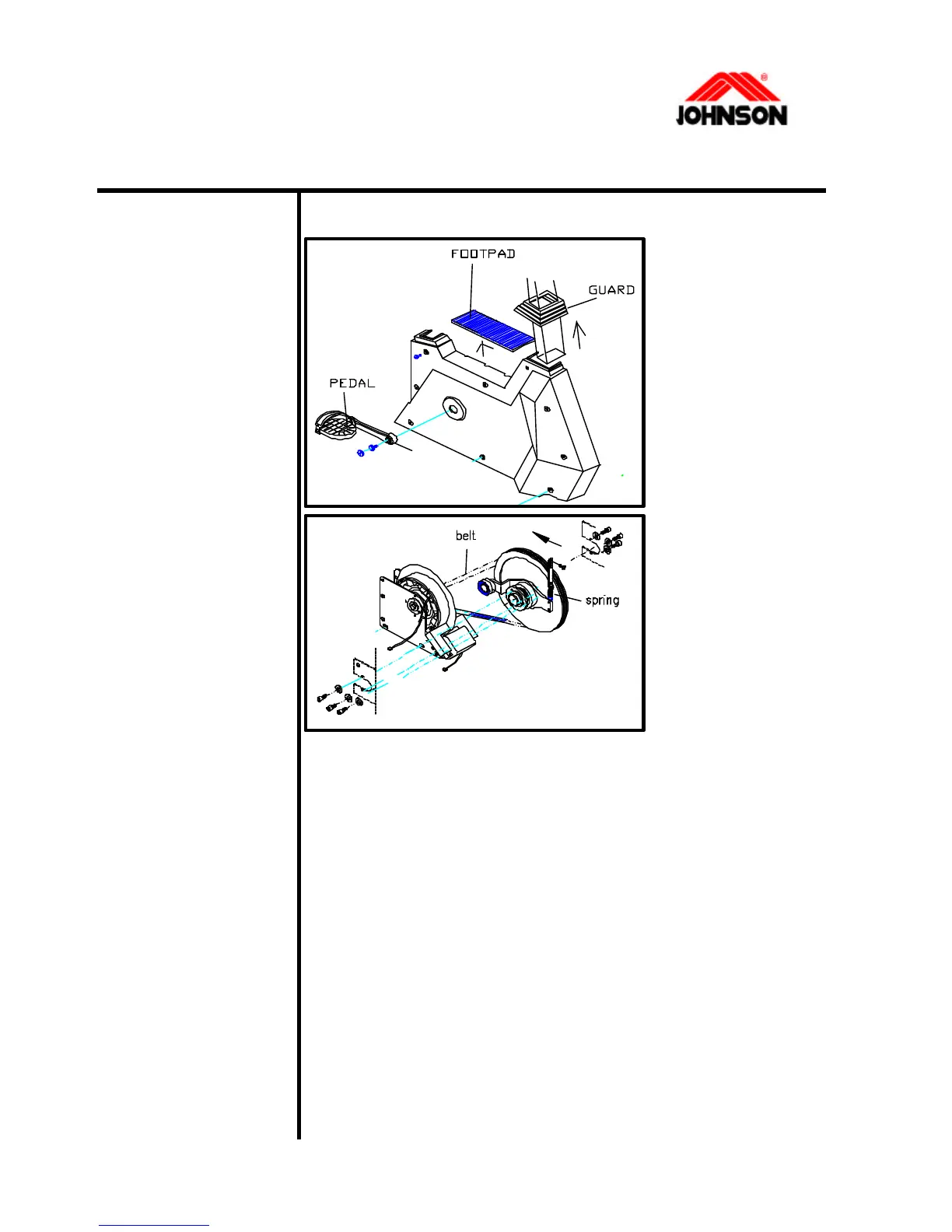 JOHNSON

FOOTPAD

GUARD

PEDAL

belt

spring