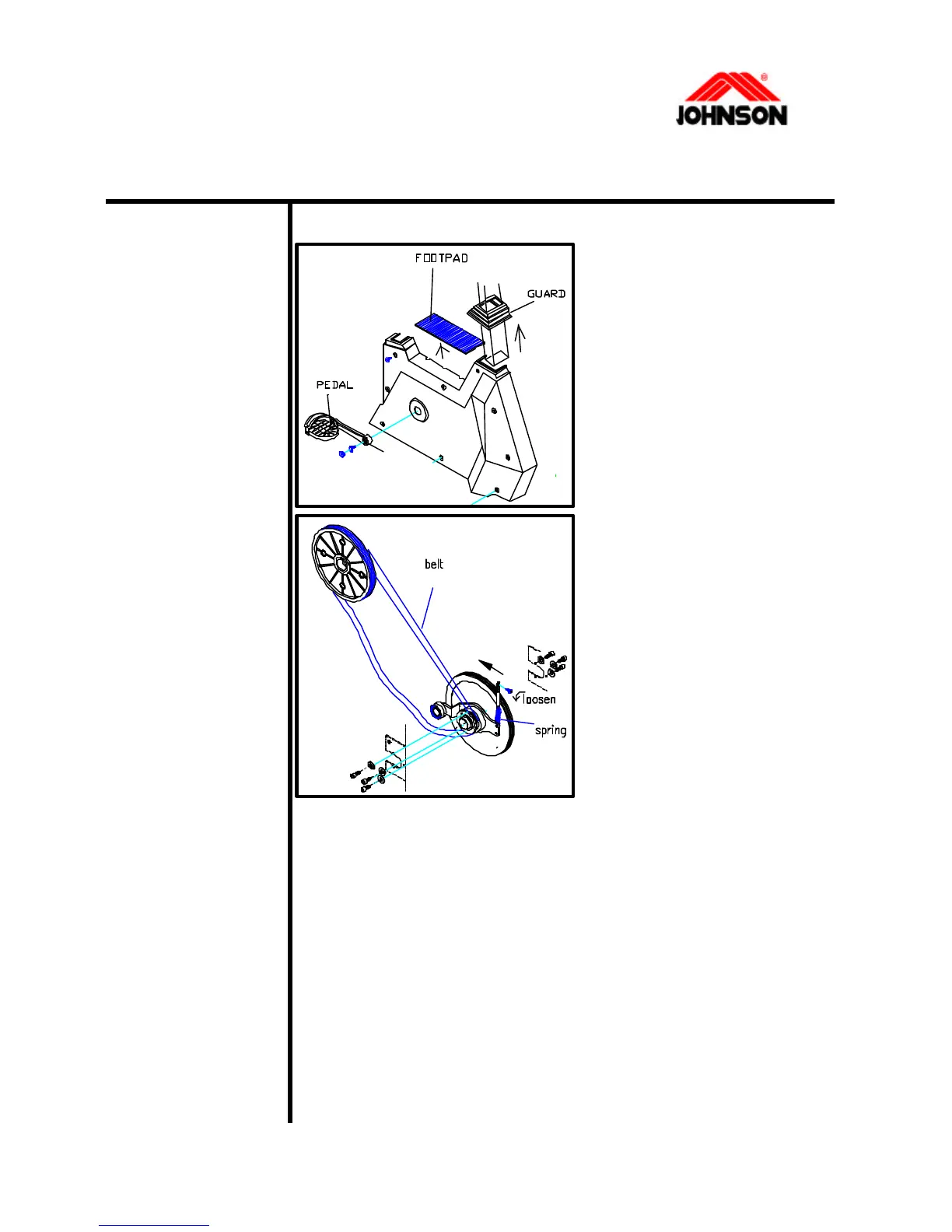 JOHNSON

FOOTPAD

GUARD

PEDAL

belt

loosen

spring