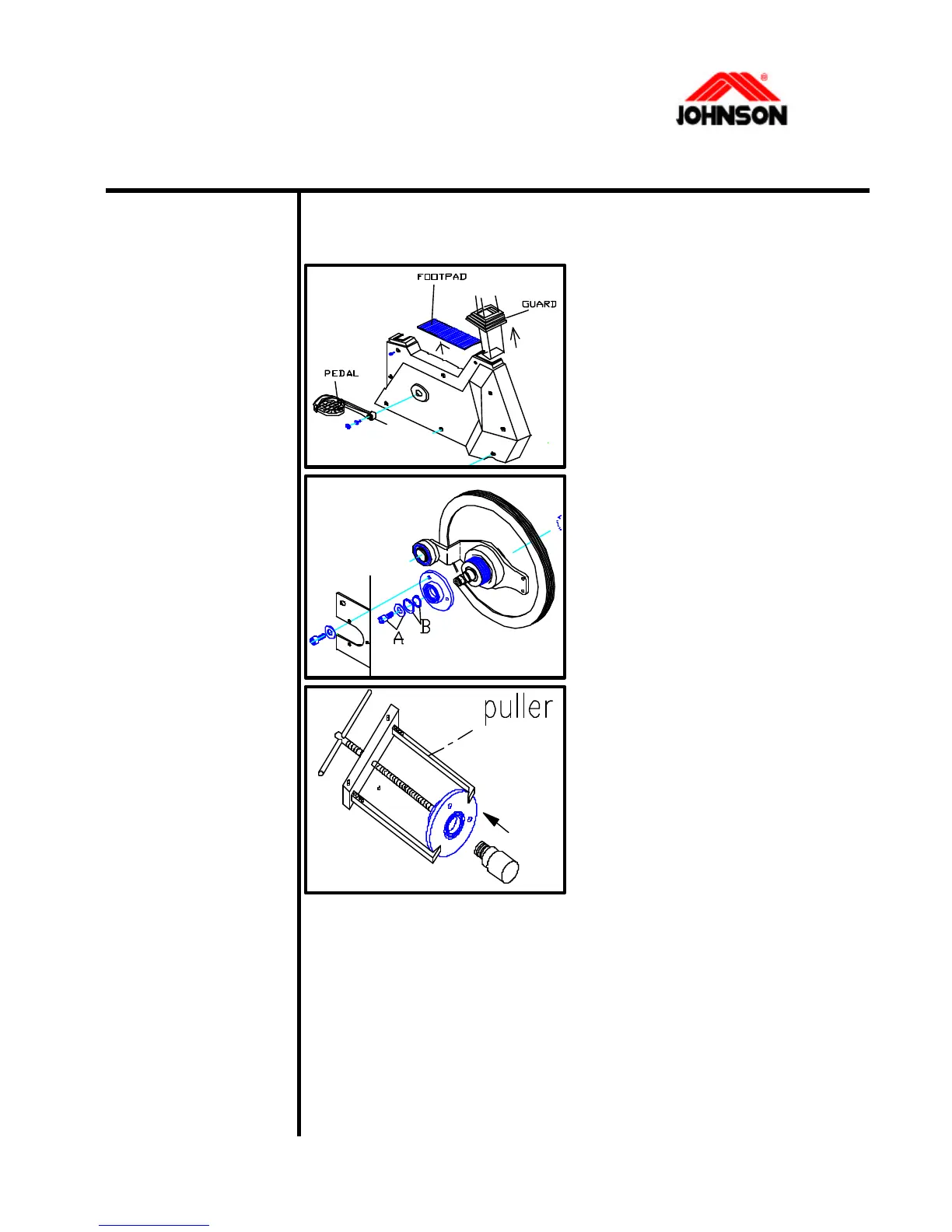 JOHNSON

FOOTPAD

GUARD

PEDAL

A

B

puller