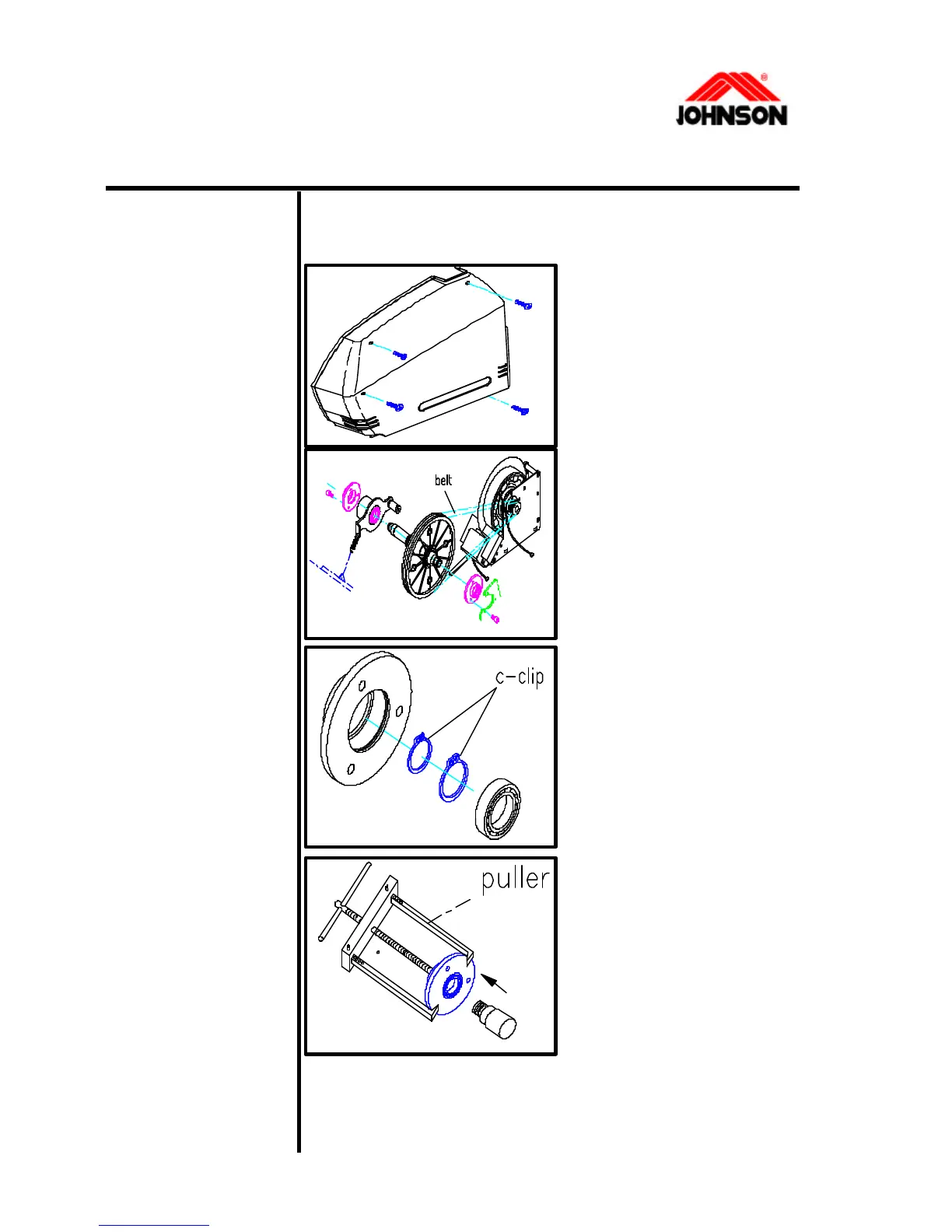 JOHNSON

belt

c-clip

puller