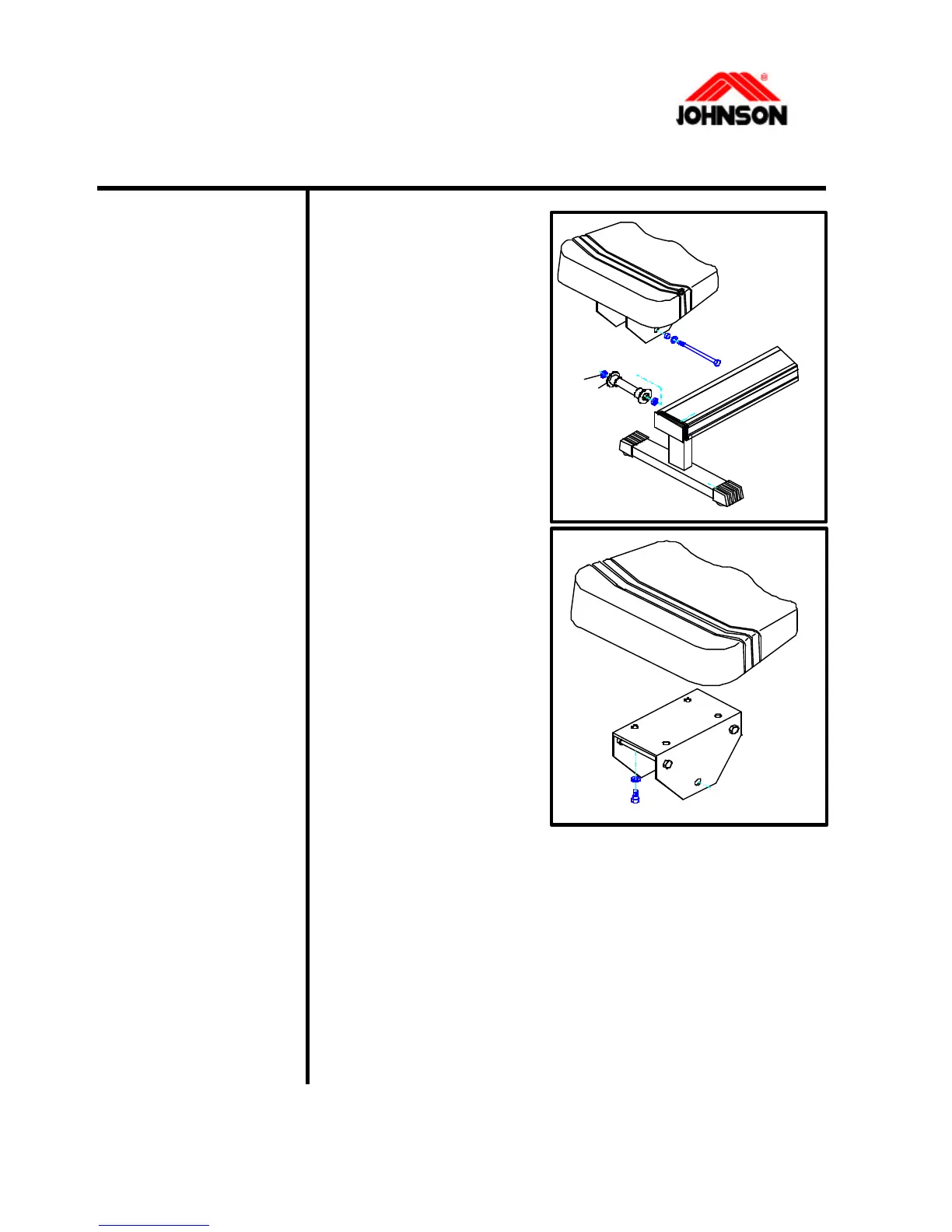 JOHNSON