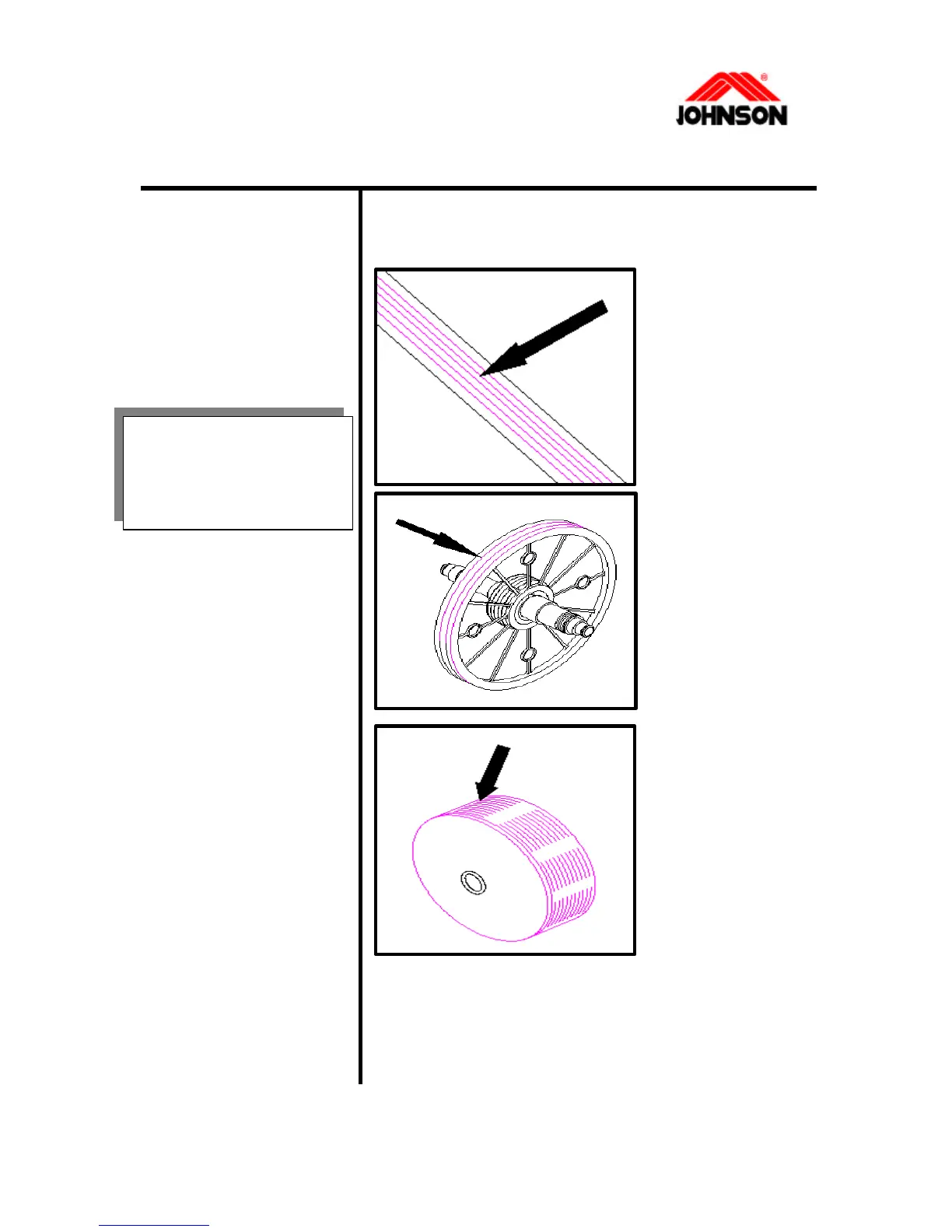 JOHNSON