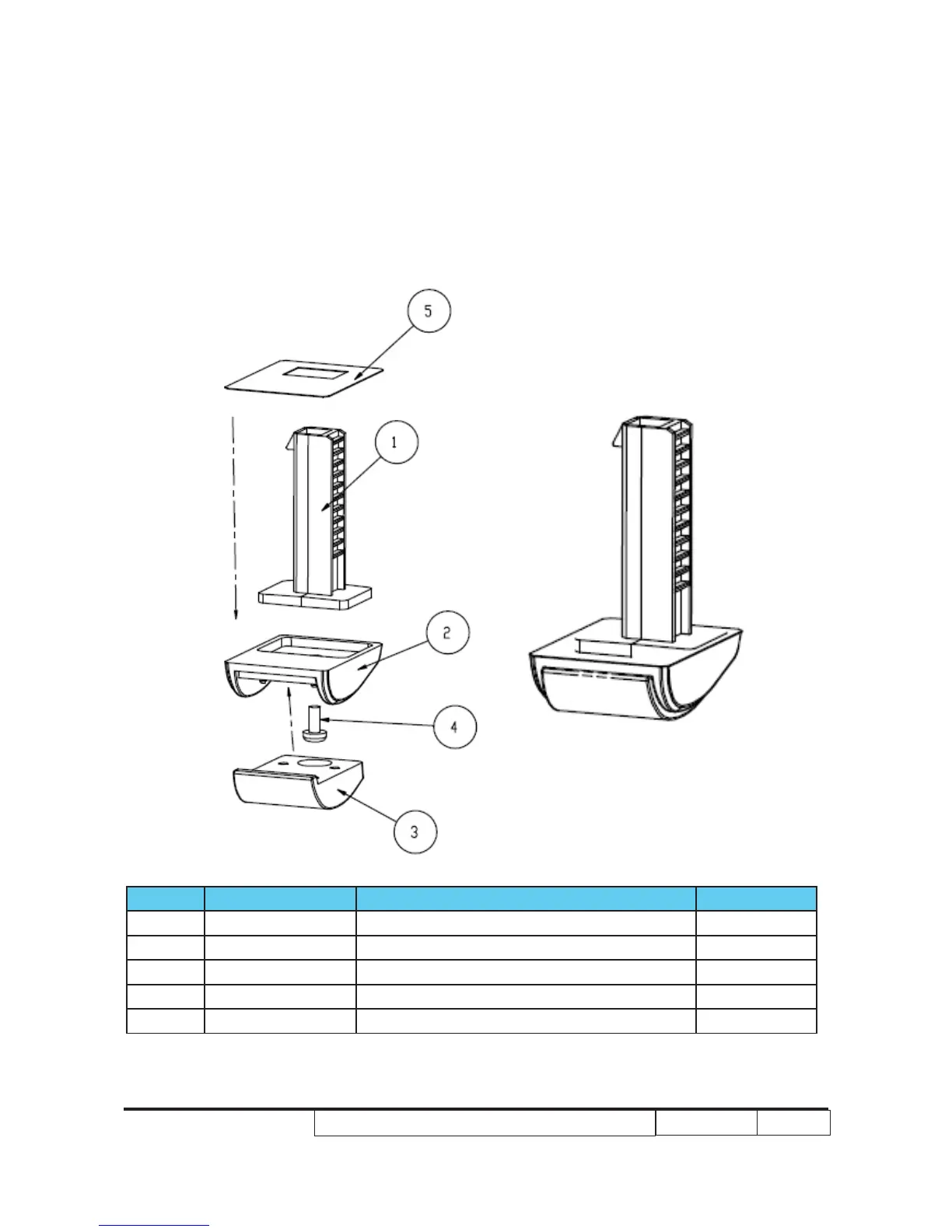 5

1

2

4

3