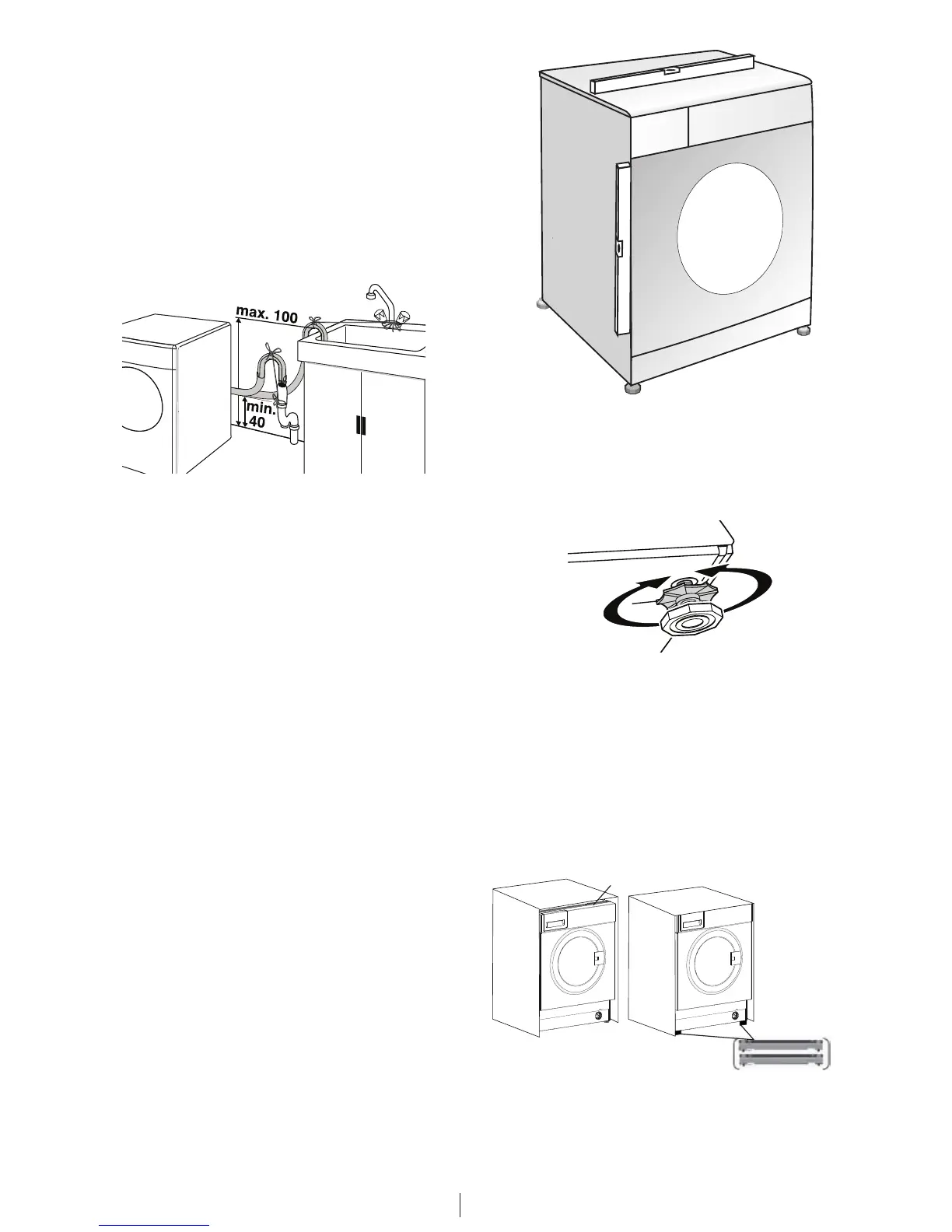 max. 100

min. 40