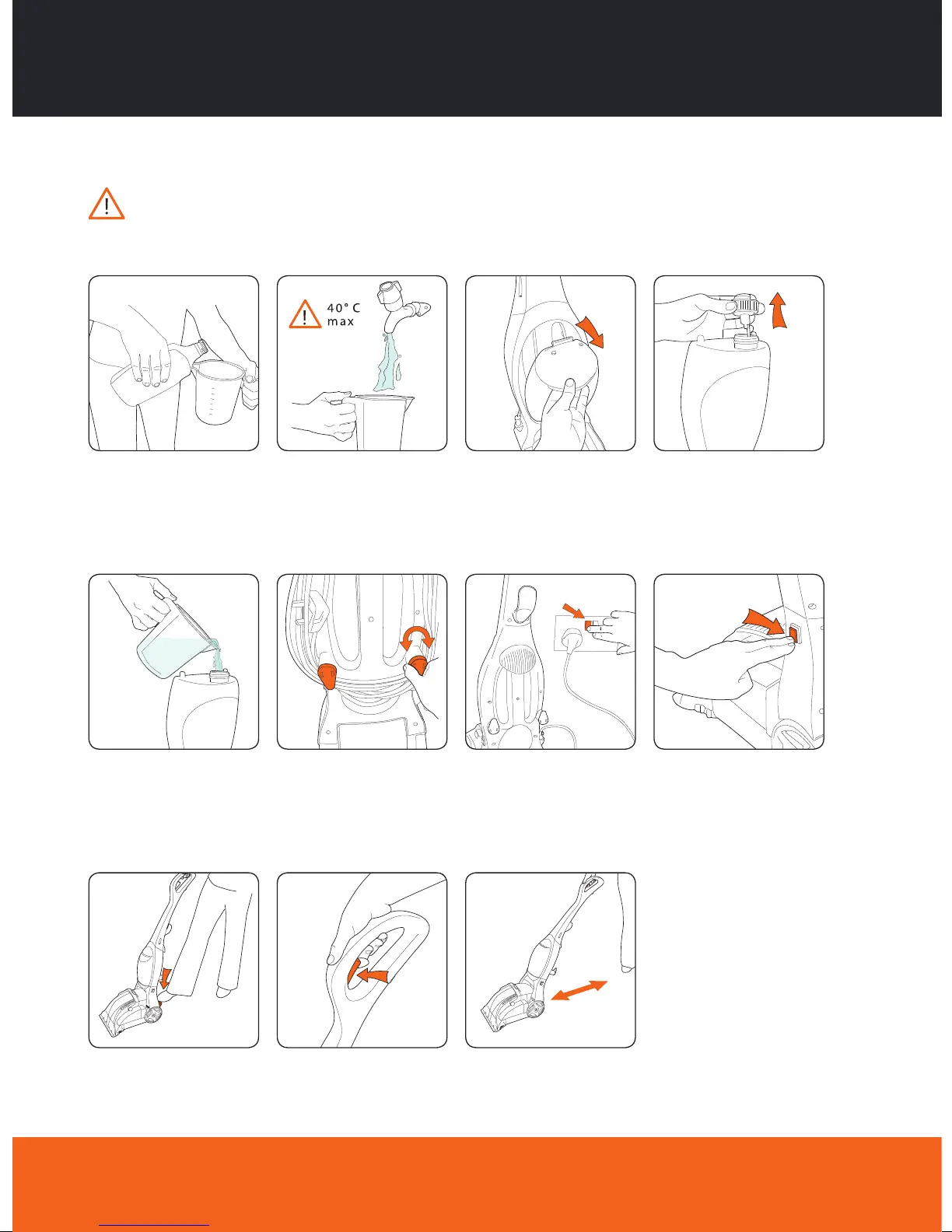 40° C
max