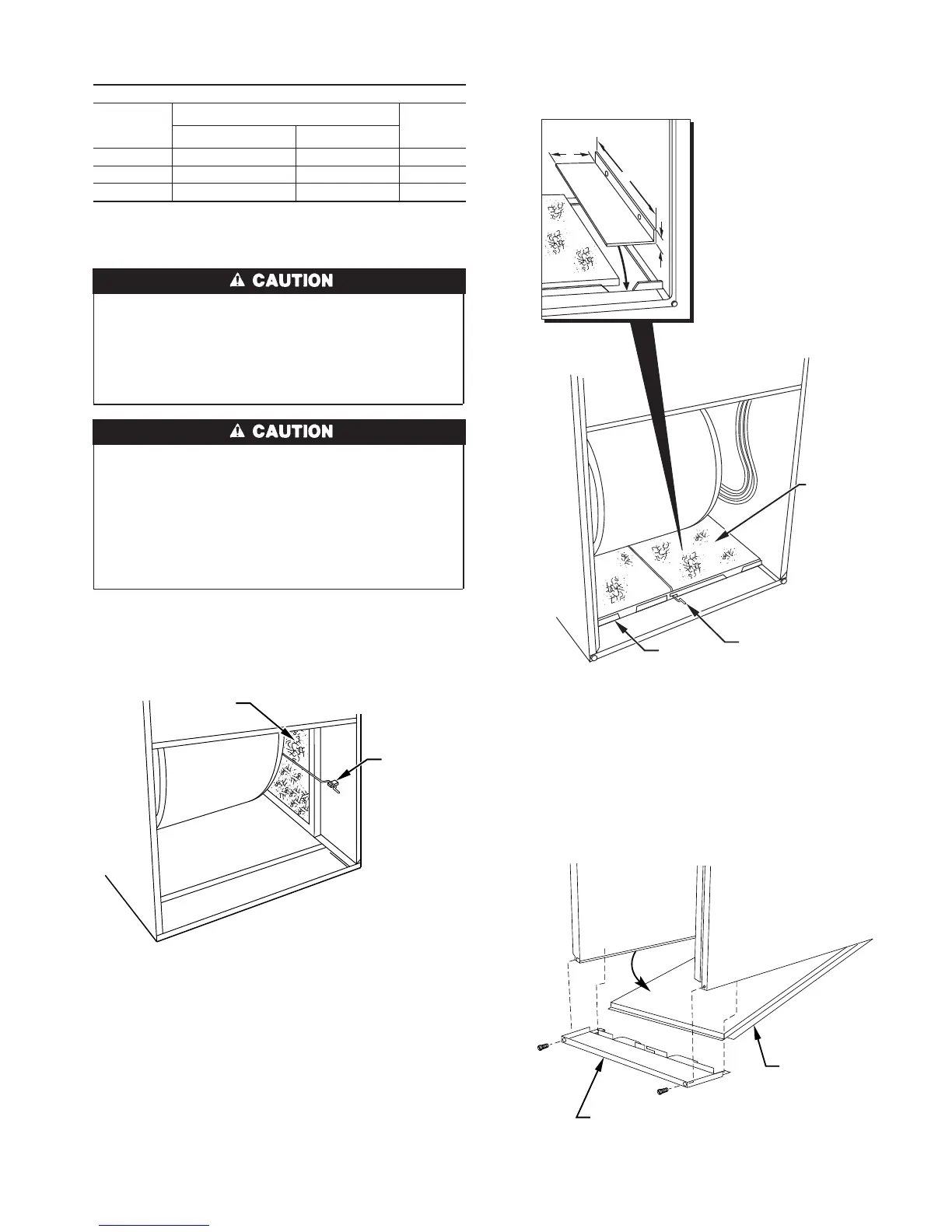 ⚠ CAUTION

⚠ CAUTION