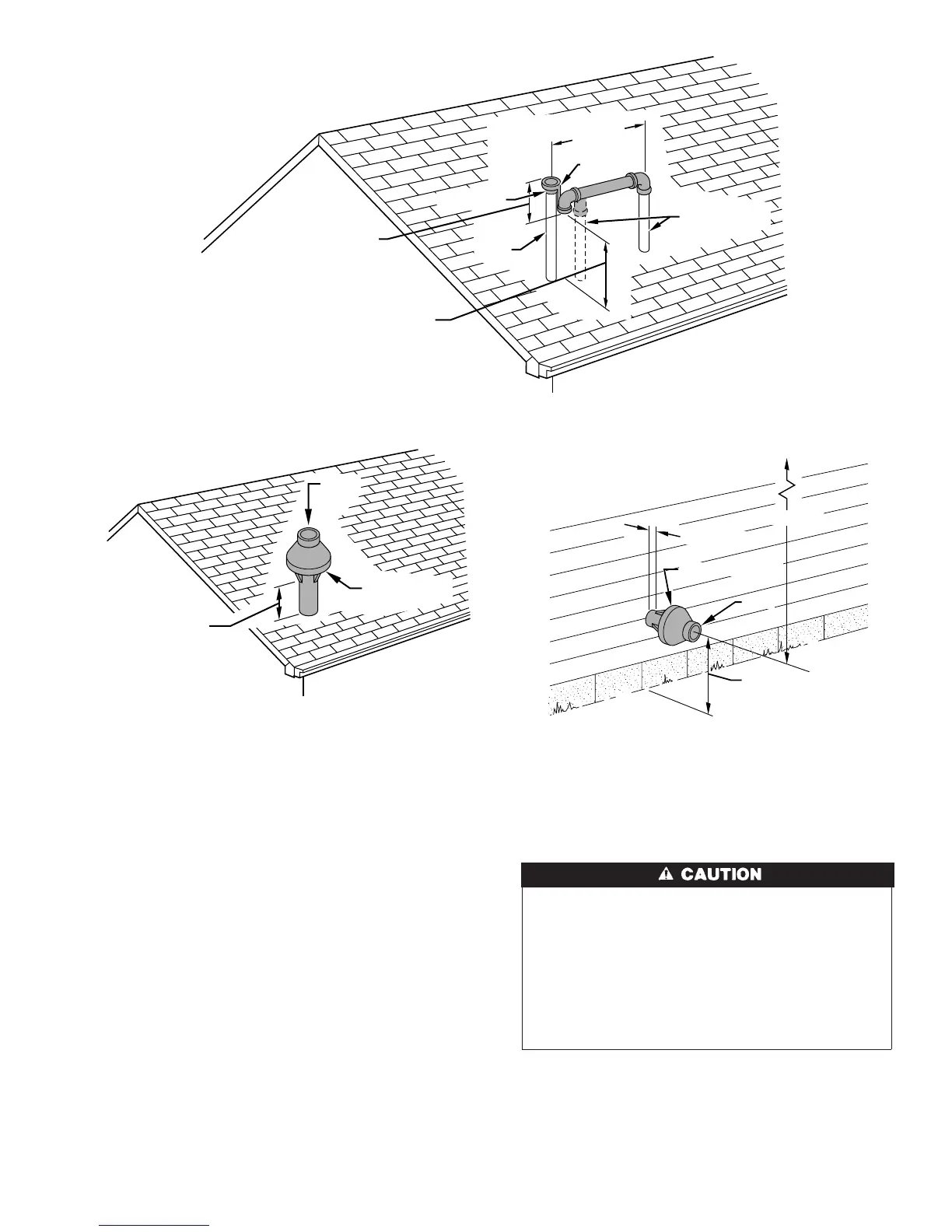 CAUTION