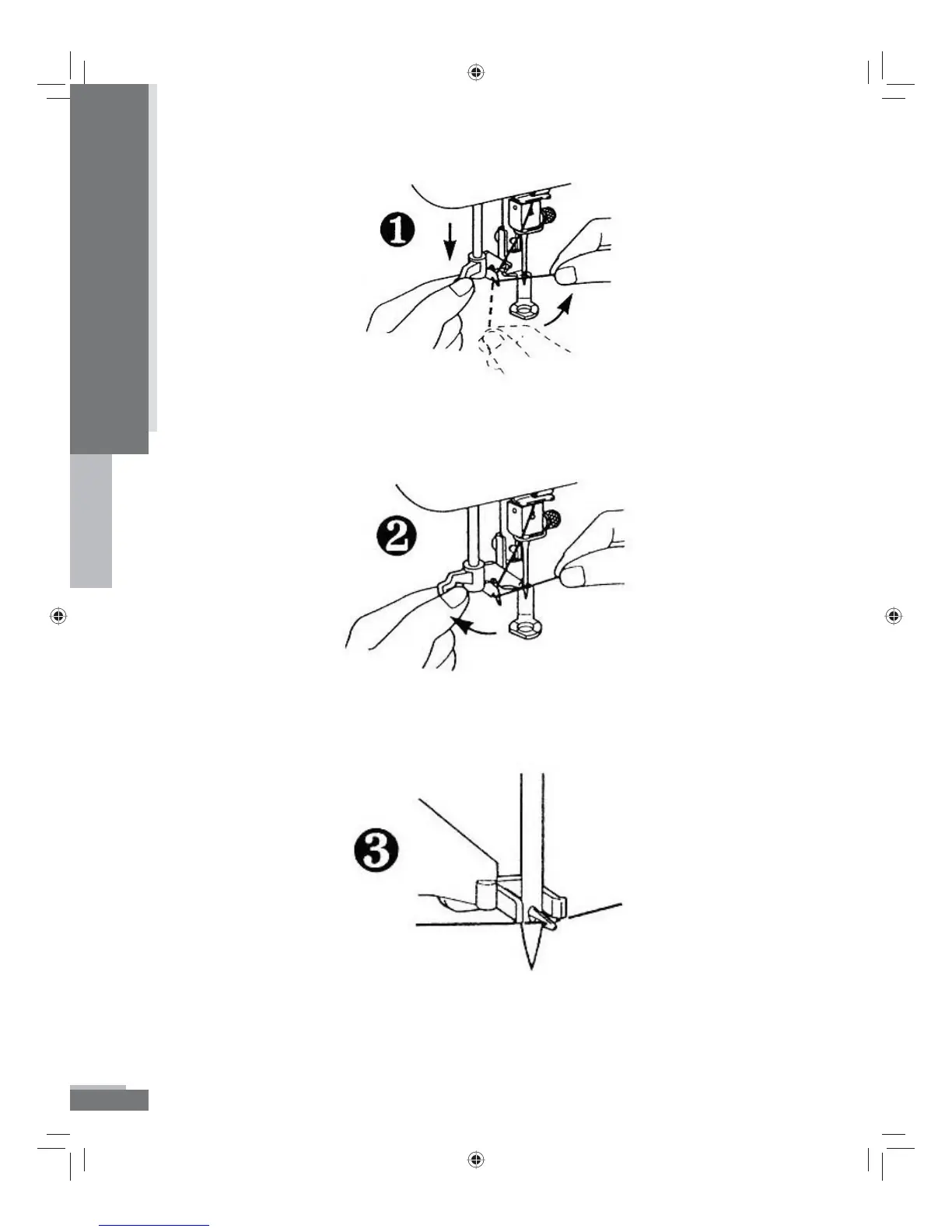 ❶

❷

❸