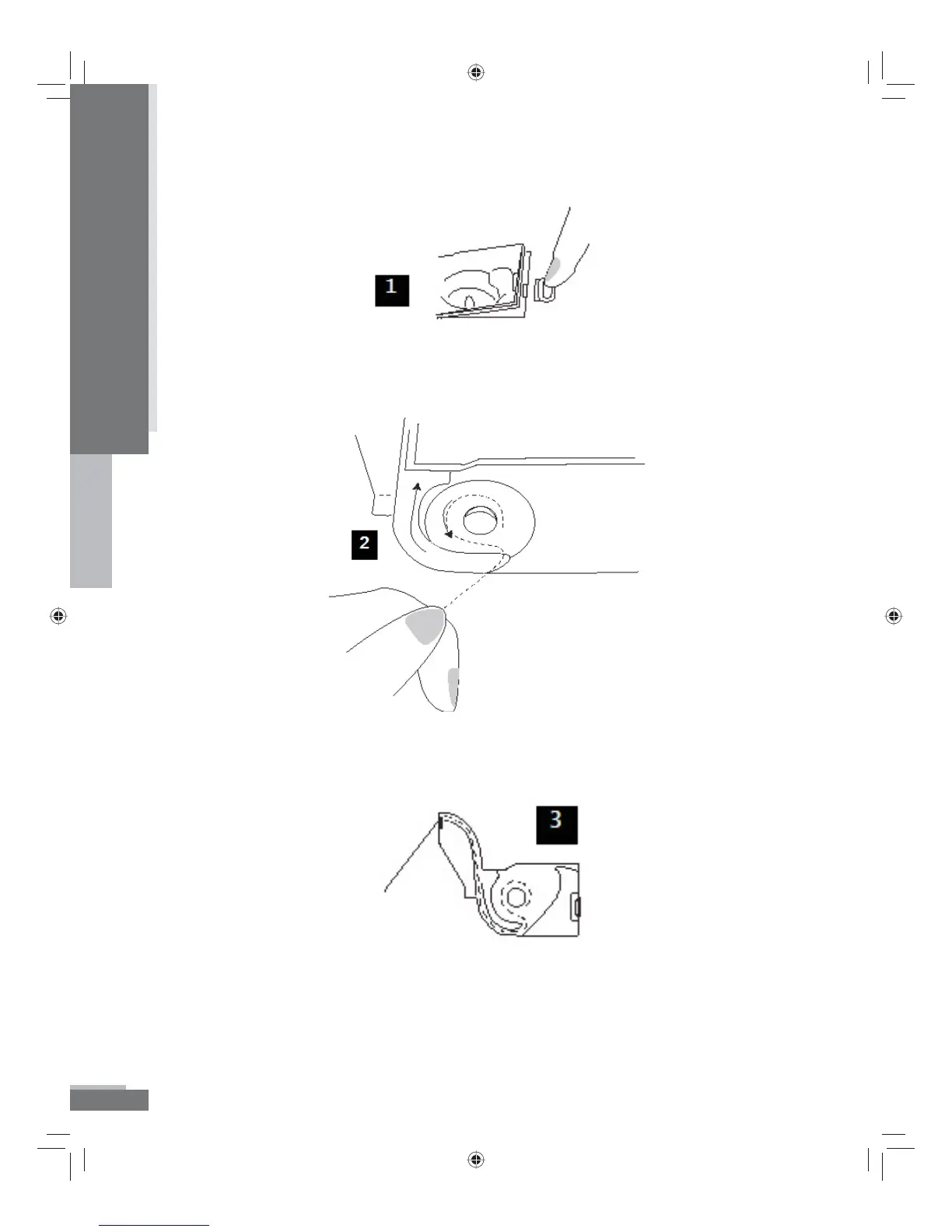 1

2

3