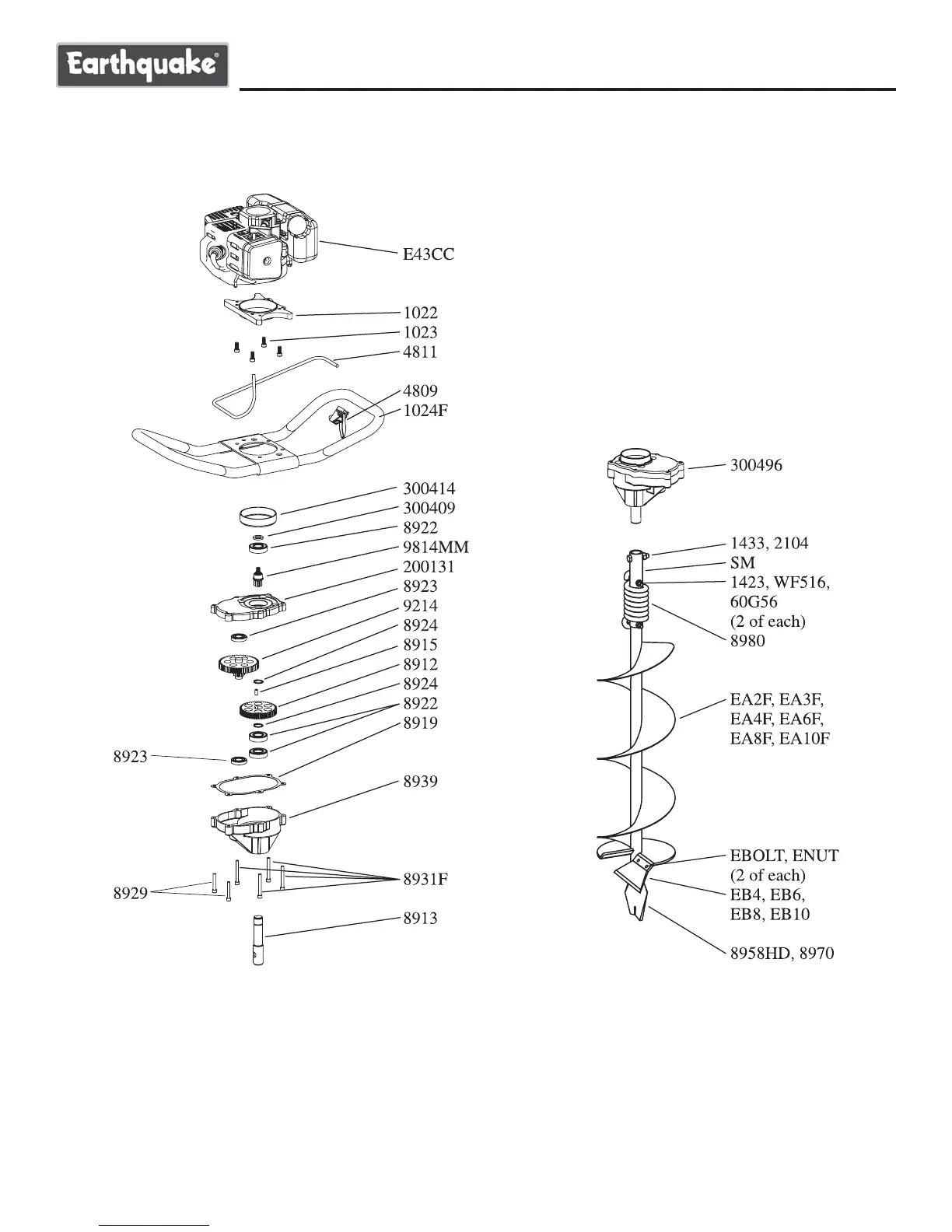 Earthquake®

E43CC
1022
1023
4811
4809
1024F
300414
300409
8922
9814MM
200131
8923
9214
8924
8915
8912
8924
8922
8919
8923
8939
8931F
8929
8913

300496
1433, 2104
SM
1423, WF516, 60G56 (2 of each)
8980
EA2F, EA3F, EA4F, EA6F, EA8F, EA10F
EBOLT, ENUT (2 of each)
EB4, EB6, EB8, EB10
8958HD, 8970