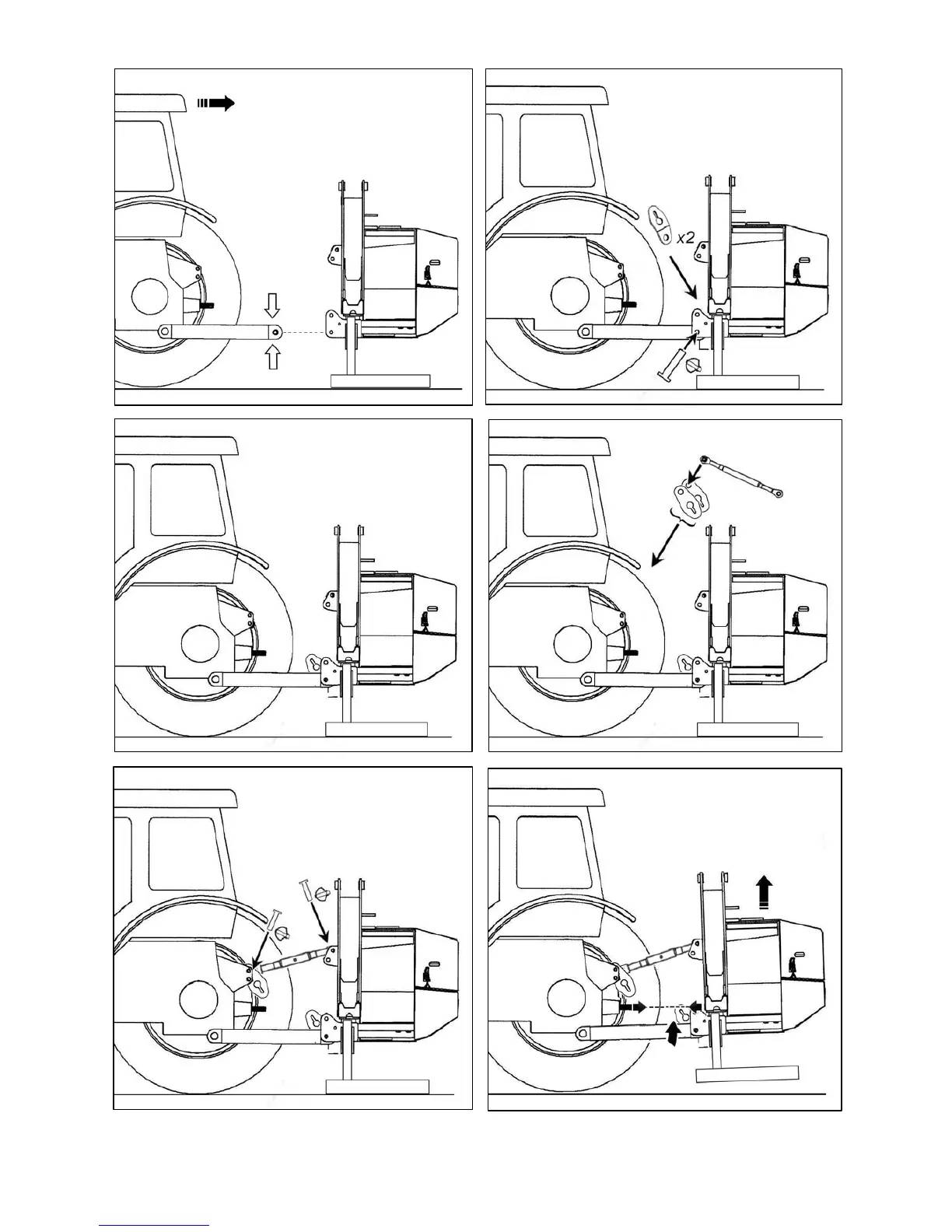 x2