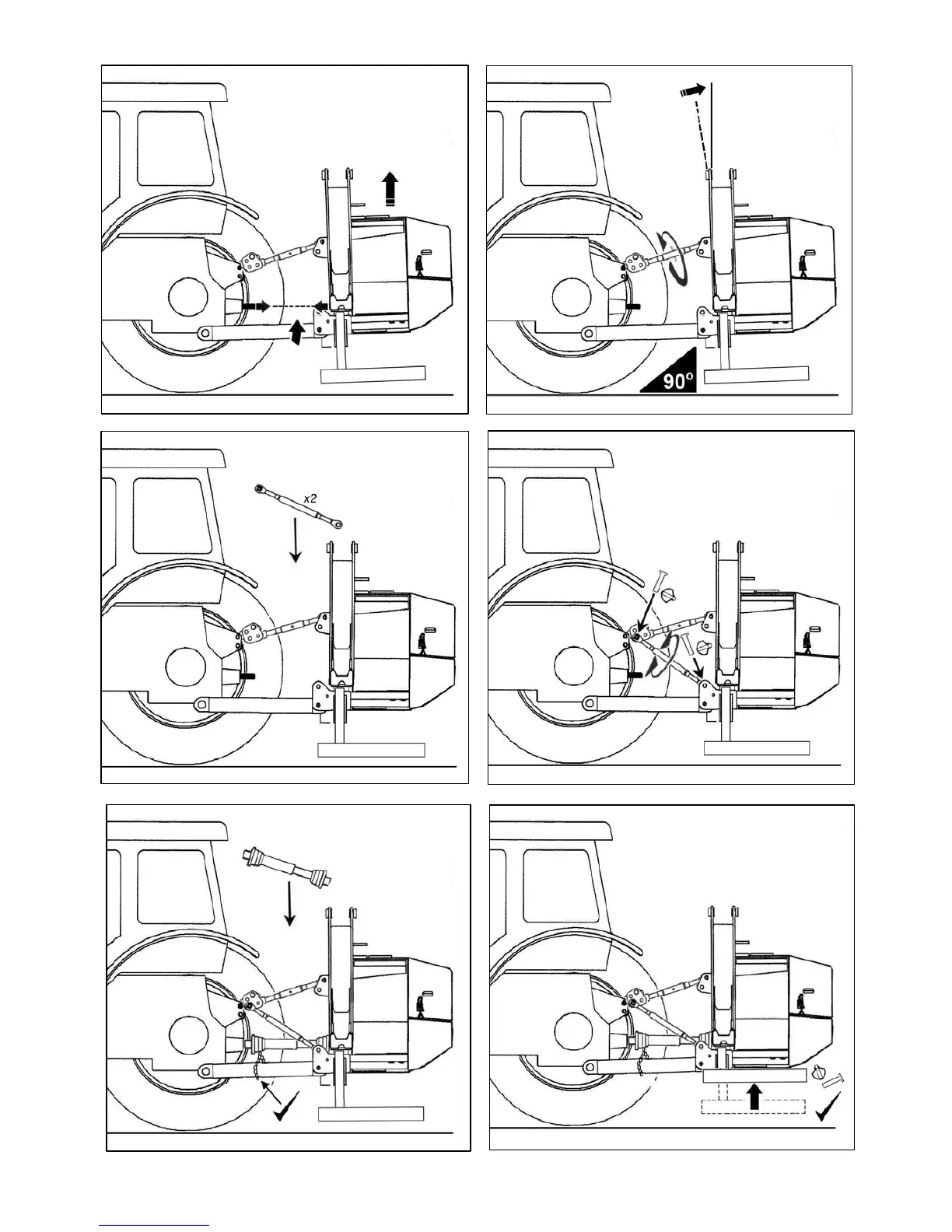 90°

x2