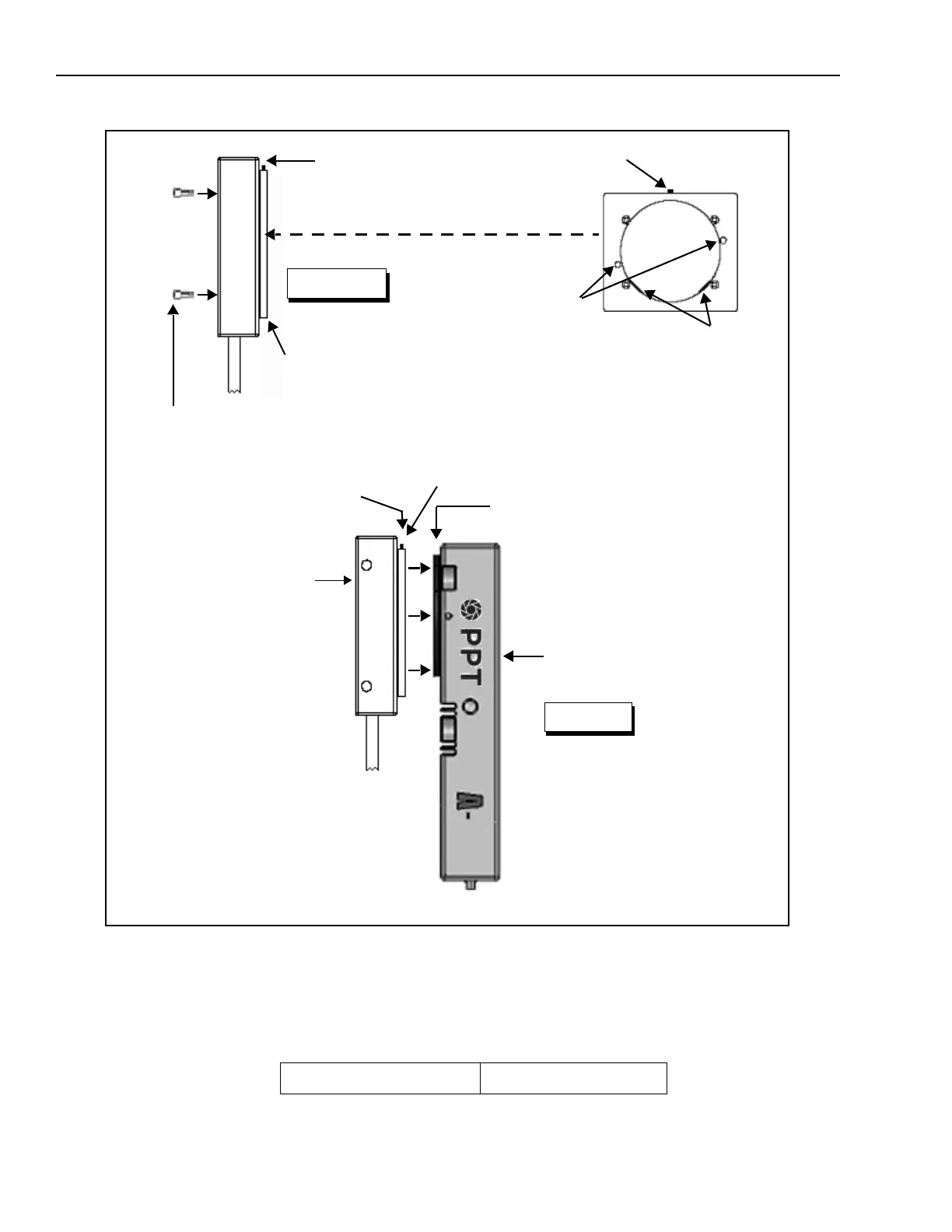 PPT

A-