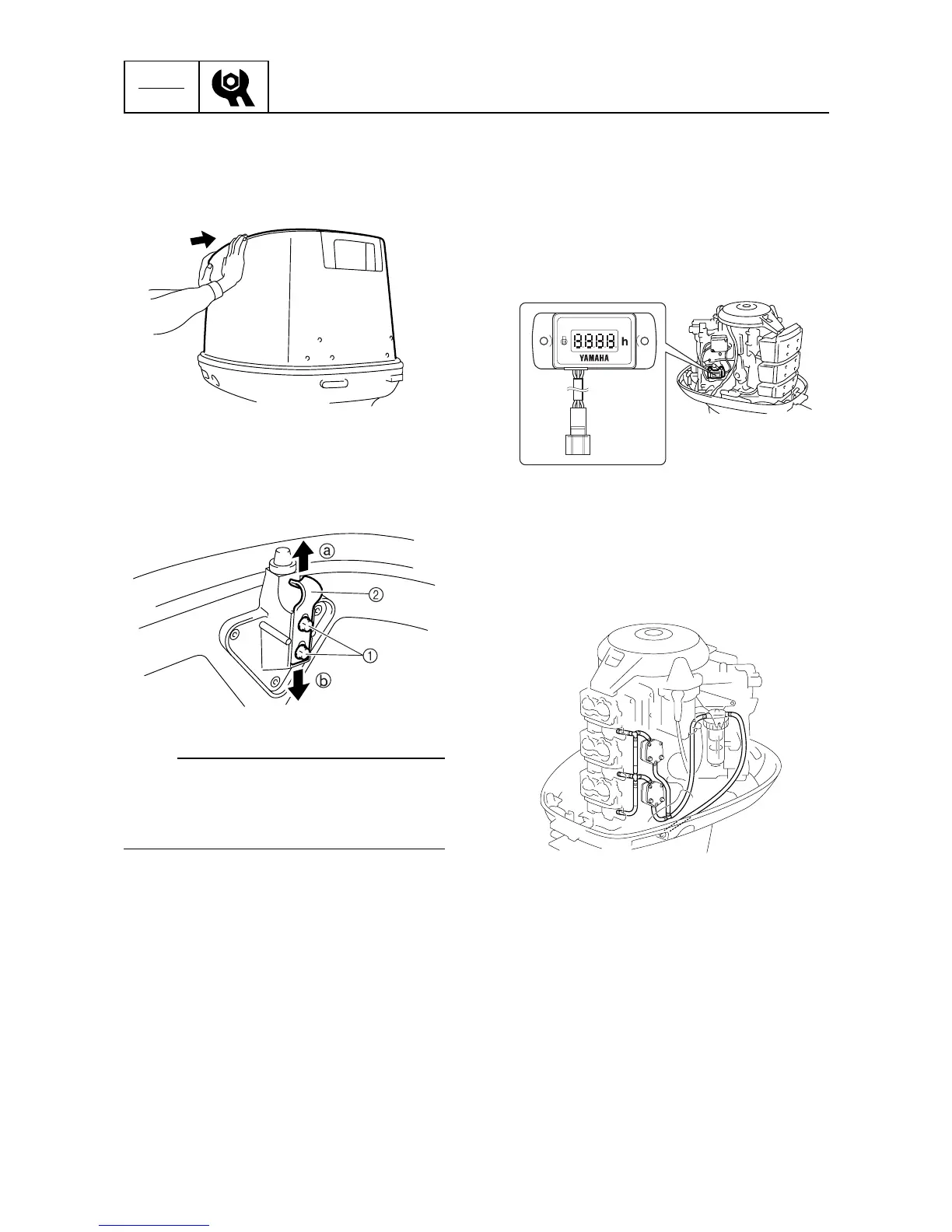 8888 h
YAMAHA

ⓐ
②
①
ⓑ