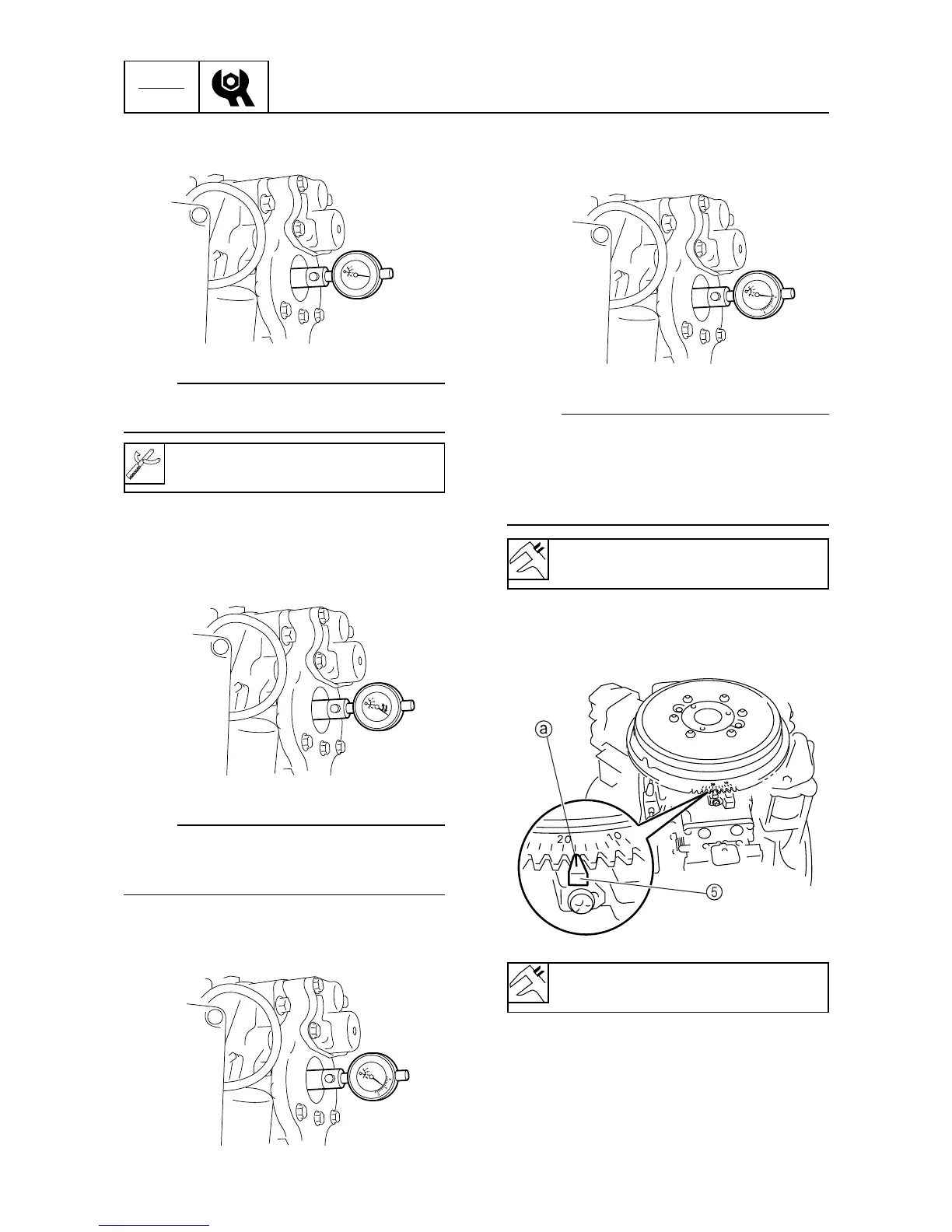 20

10

ⓐ

⑤