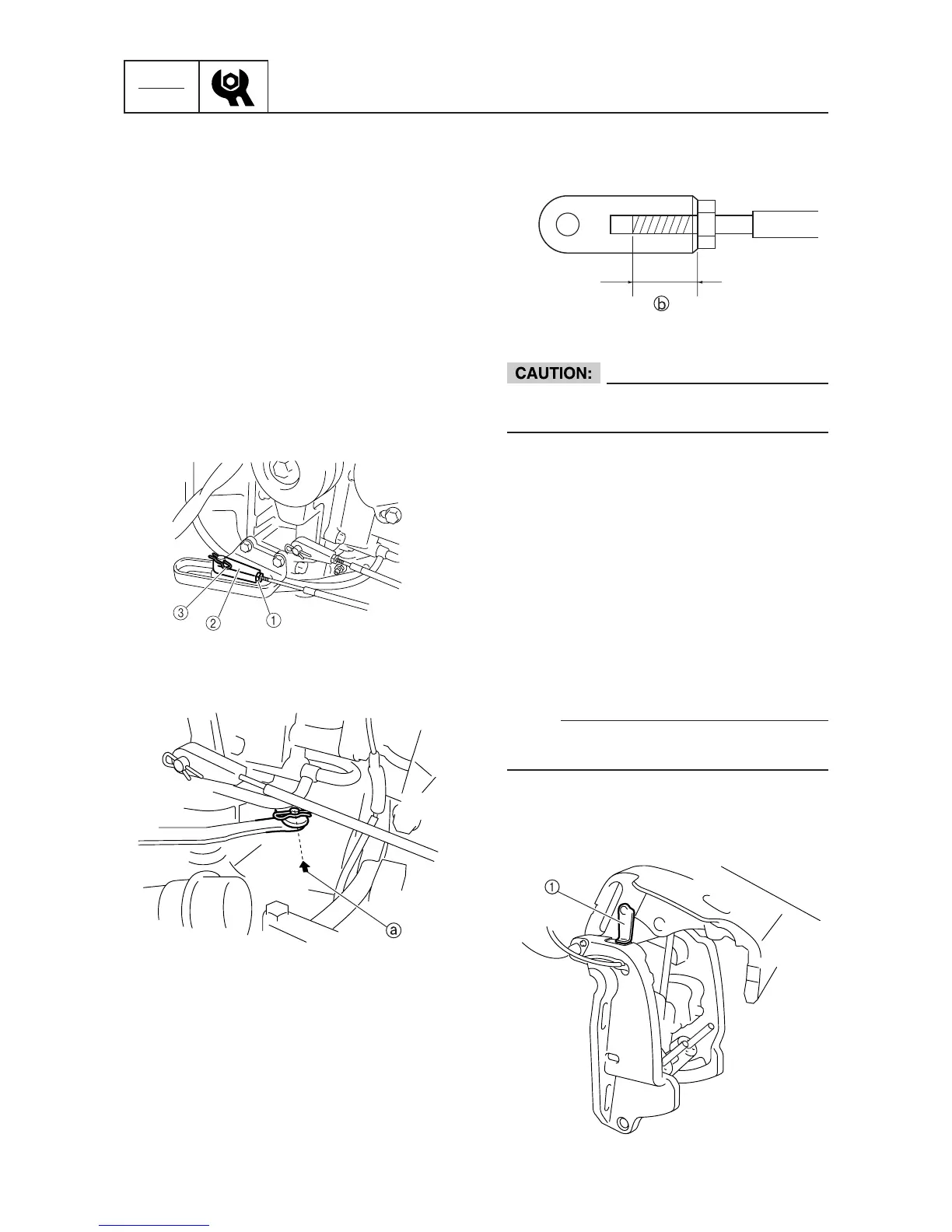 ⓑ

CAUTION:

③
②
①

ⓐ

①