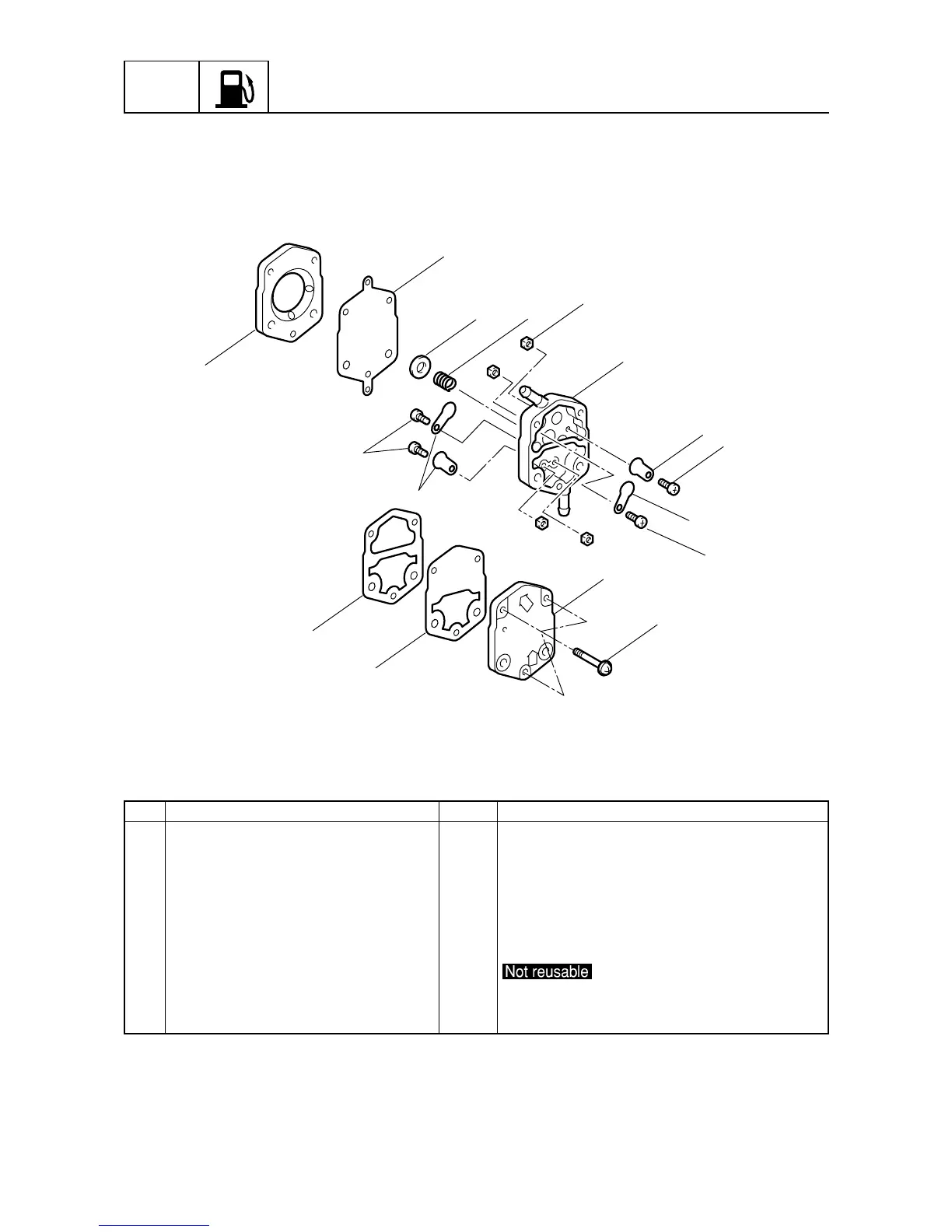 Not reusable