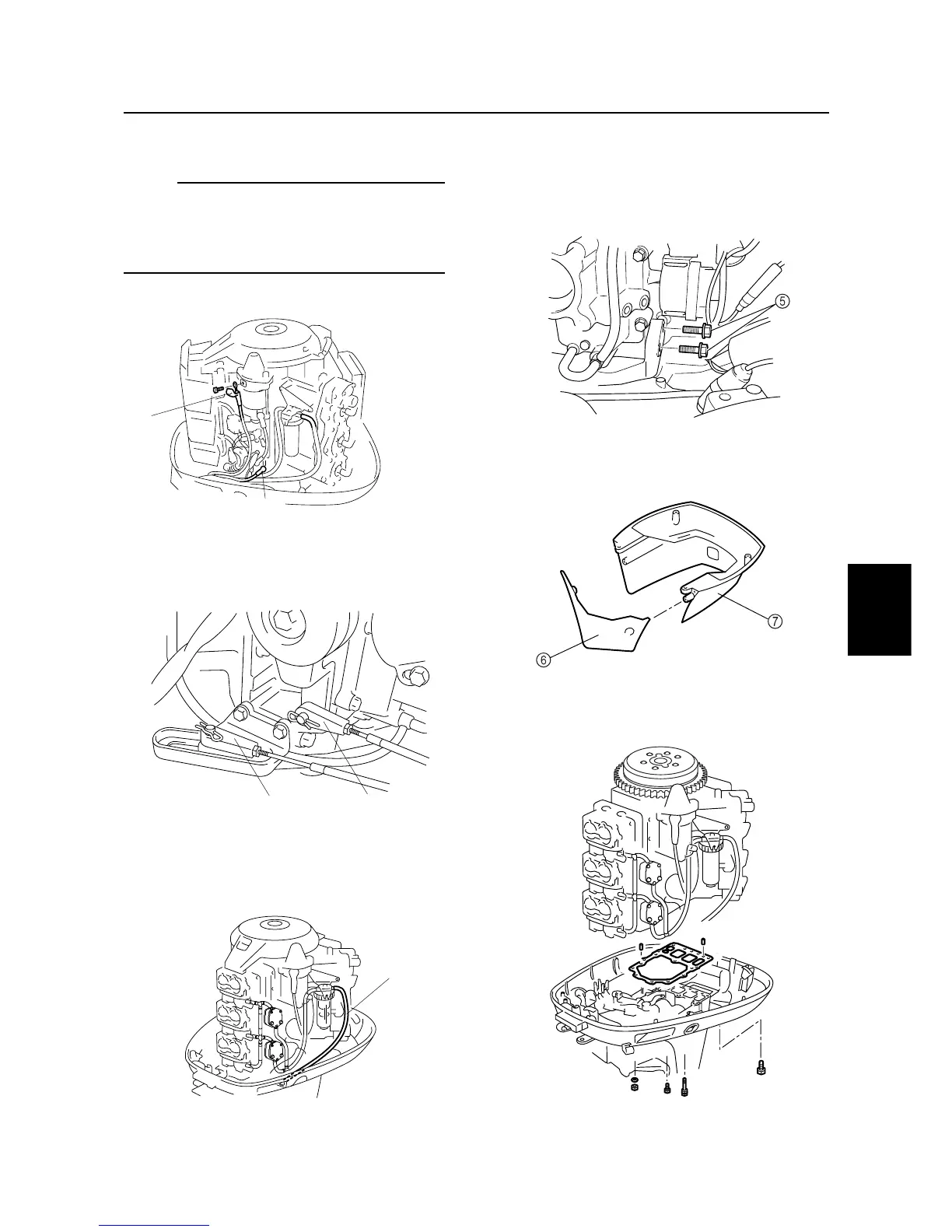 ⑤

⑦

⑥