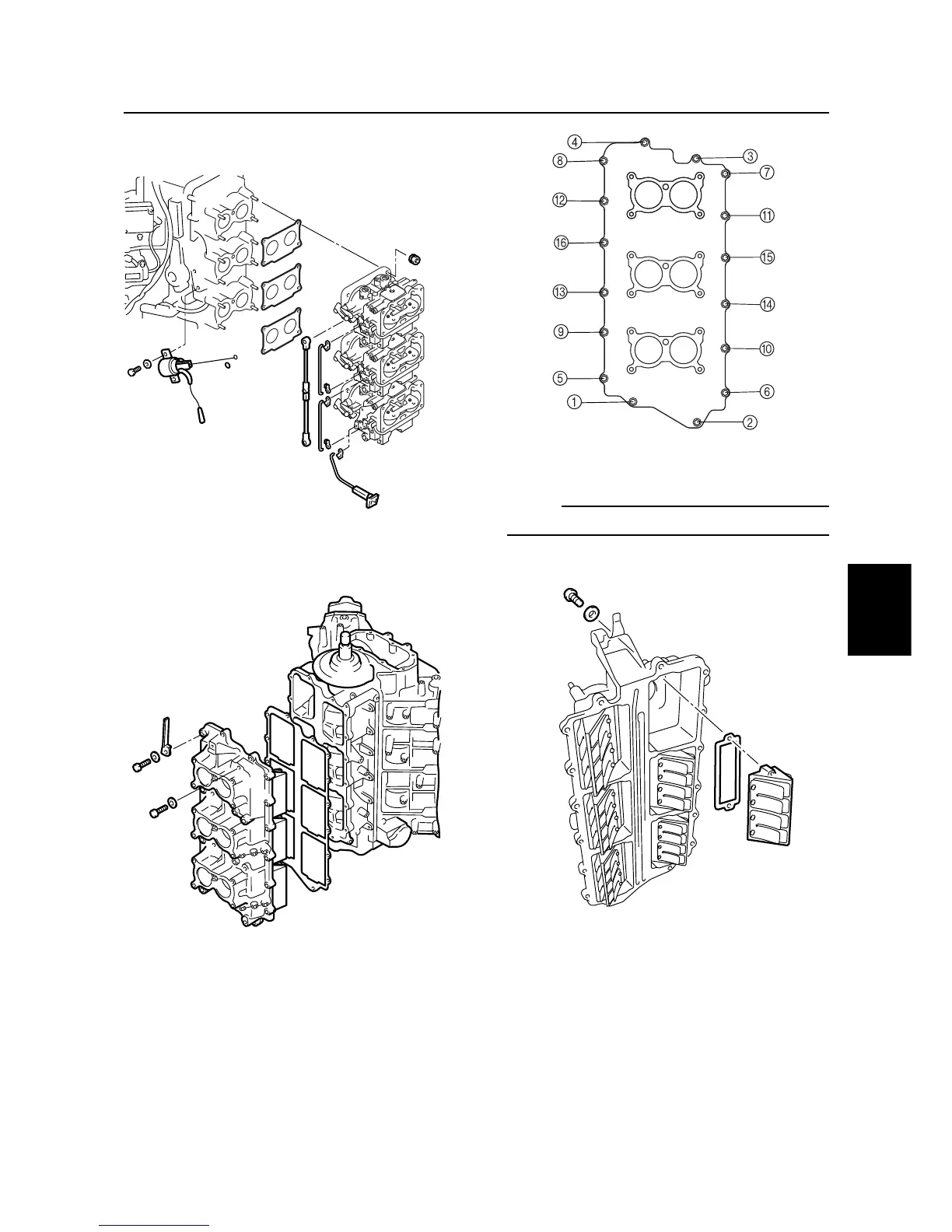 ④ ③
⑧ ⑦
⑫ ⑪
⑯ ⑮
⑬ ⑭
⑨ ⑩
⑤ ⑥
① ②