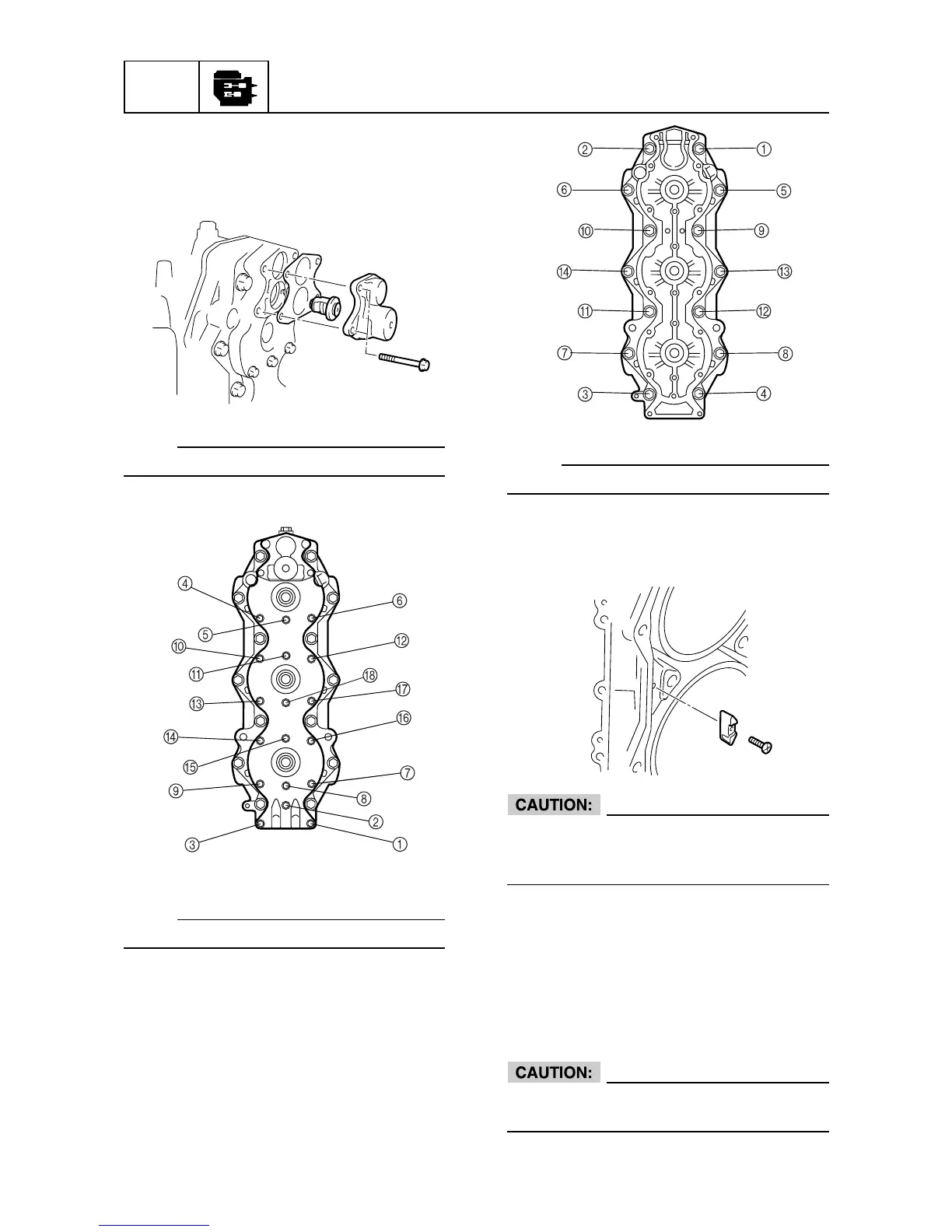 ②
①
⑥
⑤
⑩
⑨
⑭
⑬
⑪
⑫
⑦
⑧
③
④

④
⑥
⑤
⑩
⑫
⑪
⑱
⑰
⑬
⑯
⑭
⑮
⑦
⑨
⑧
②
③
①

CAUTION:

CAUTION: