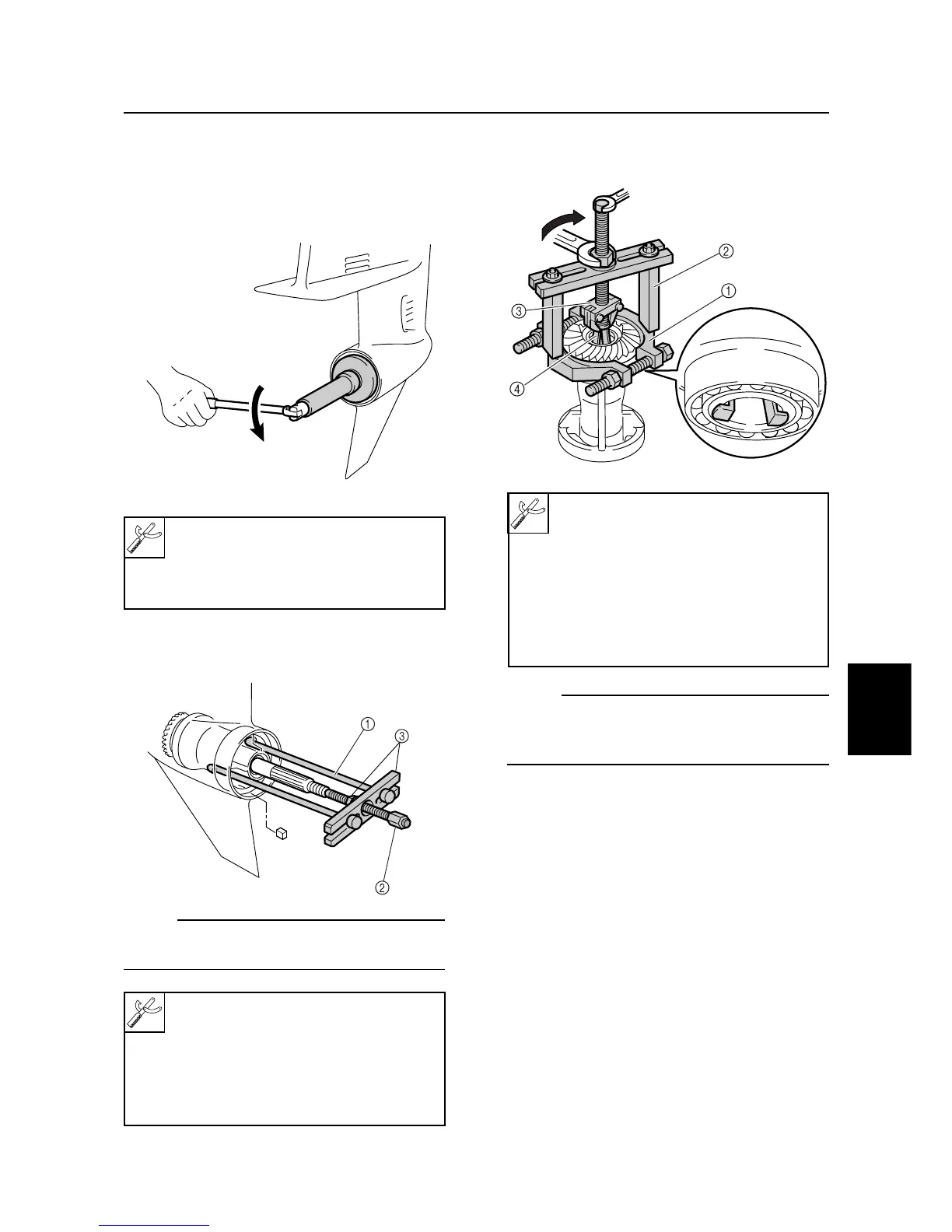 ②

①

③

④

①

③

②