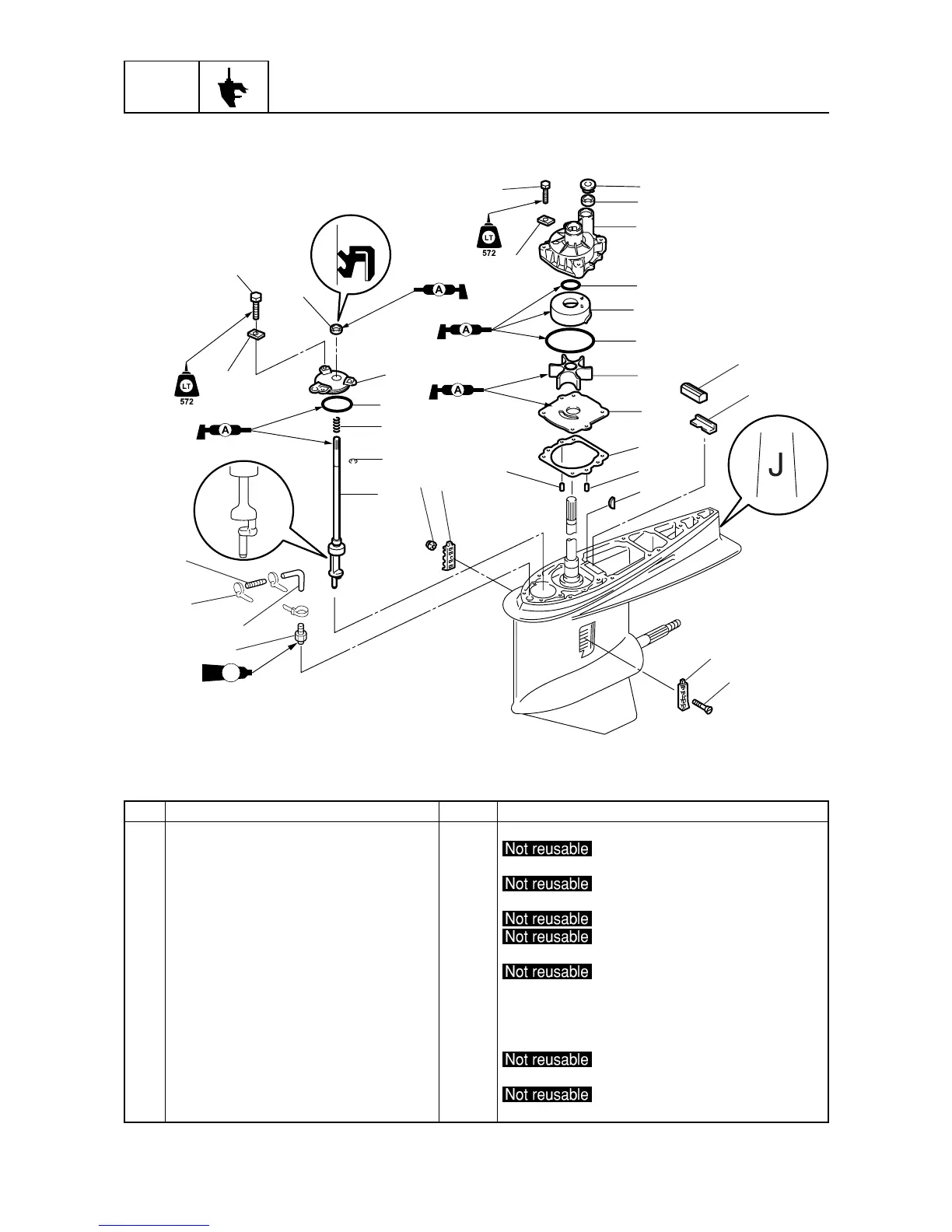 LT
572

A

A

A

LT
572

A

J

Not reusable

Not reusable

Not reusable
Not reusable

Not reusable

Not reusable

Not reusable