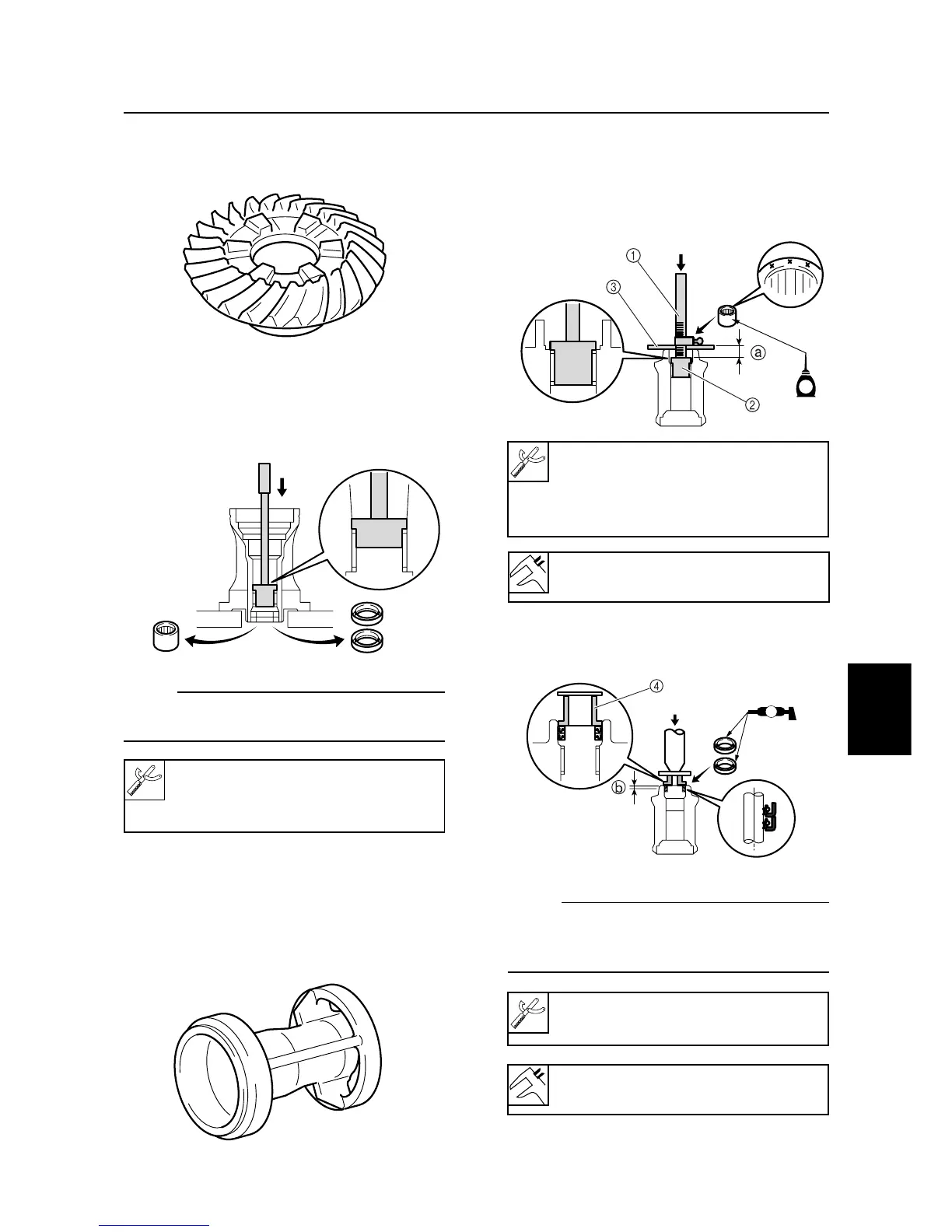 ①

③

ⓐ

②

④

ⓑ