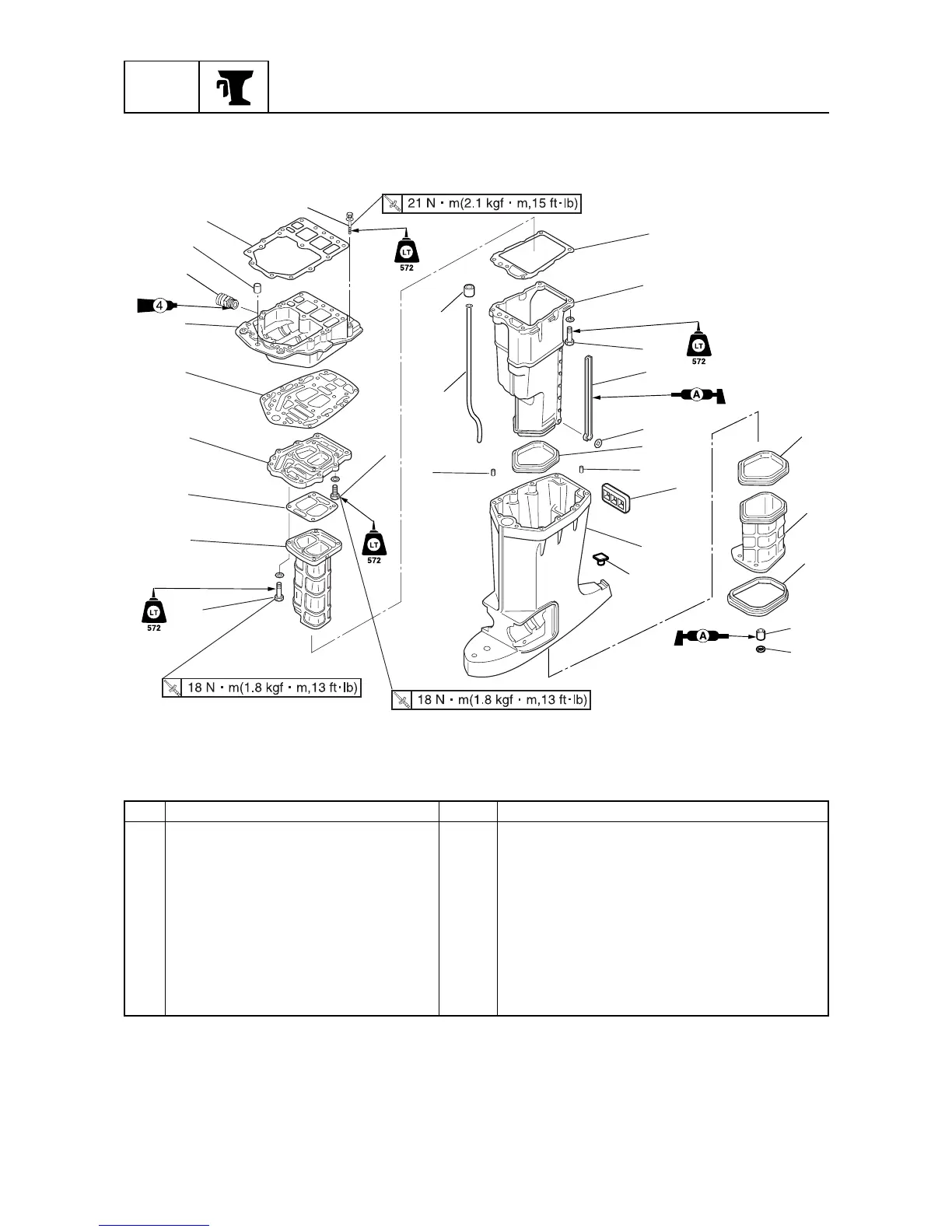 21 N · m(2.1 kgf · m,15 ft·lb)

LT 572

4

LT 572

A

LT 572

LT 572

A

18 N · m(1.8 kgf · m,13 ft·lb)

18 N · m(1.8 kgf · m,13 ft·lb)