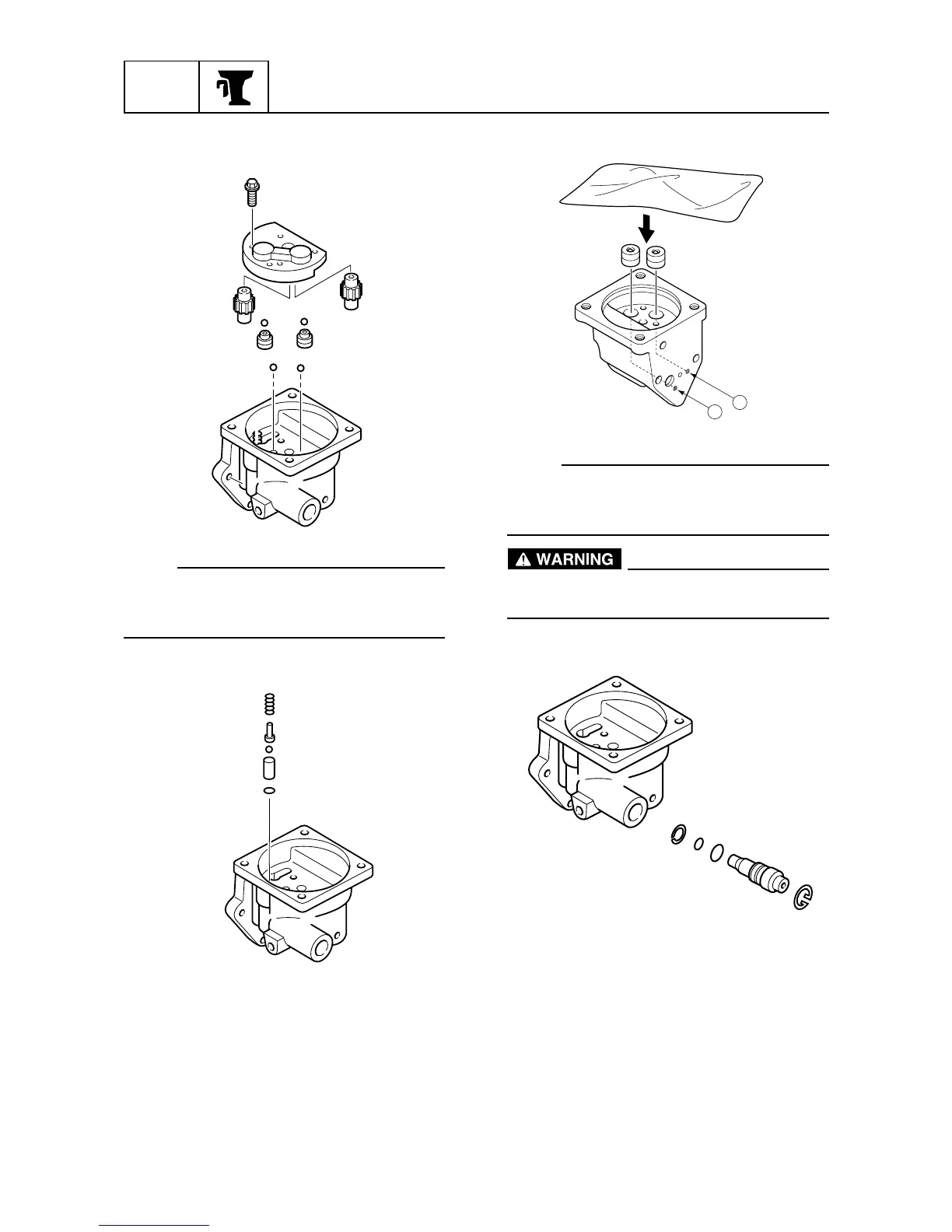 WARNING