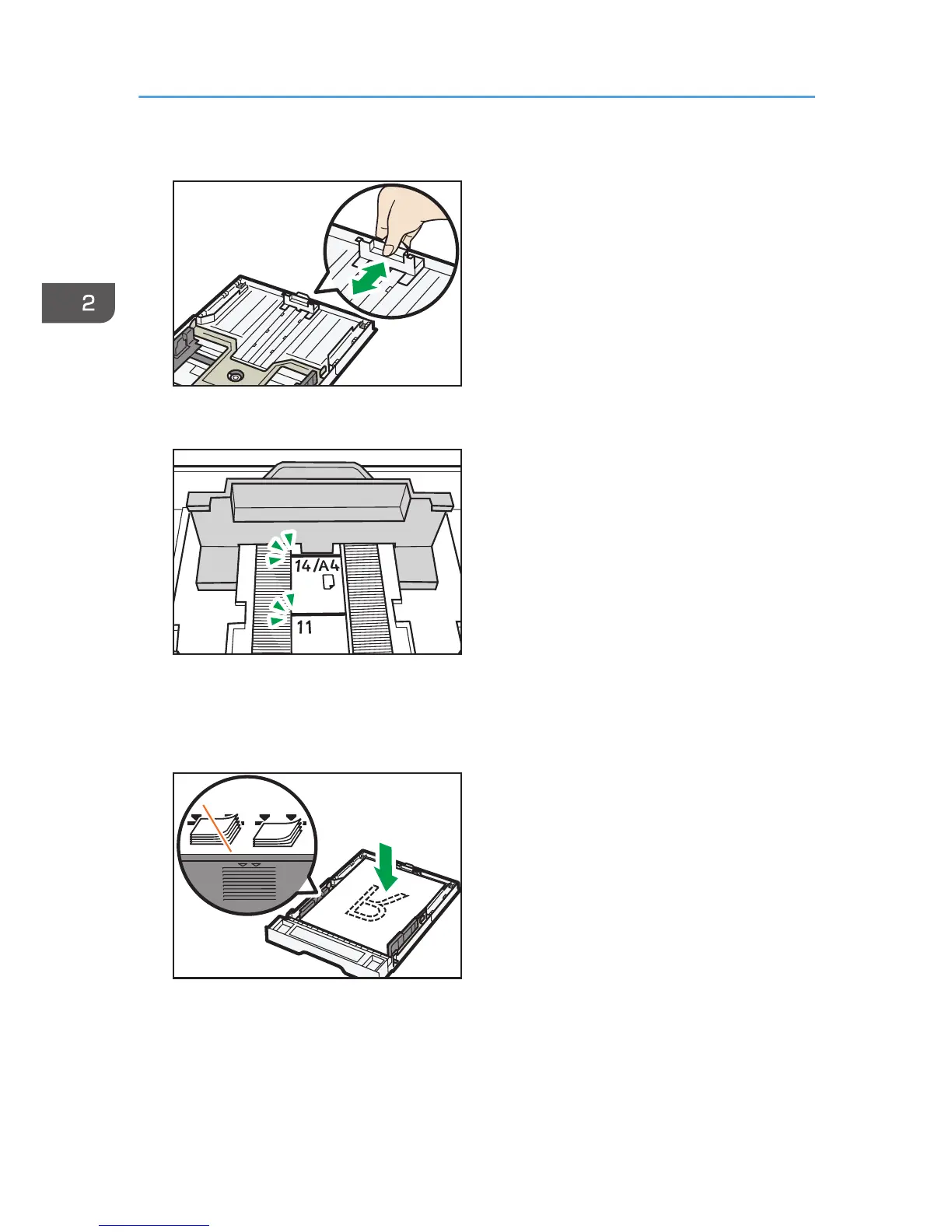 2

14/A4

11