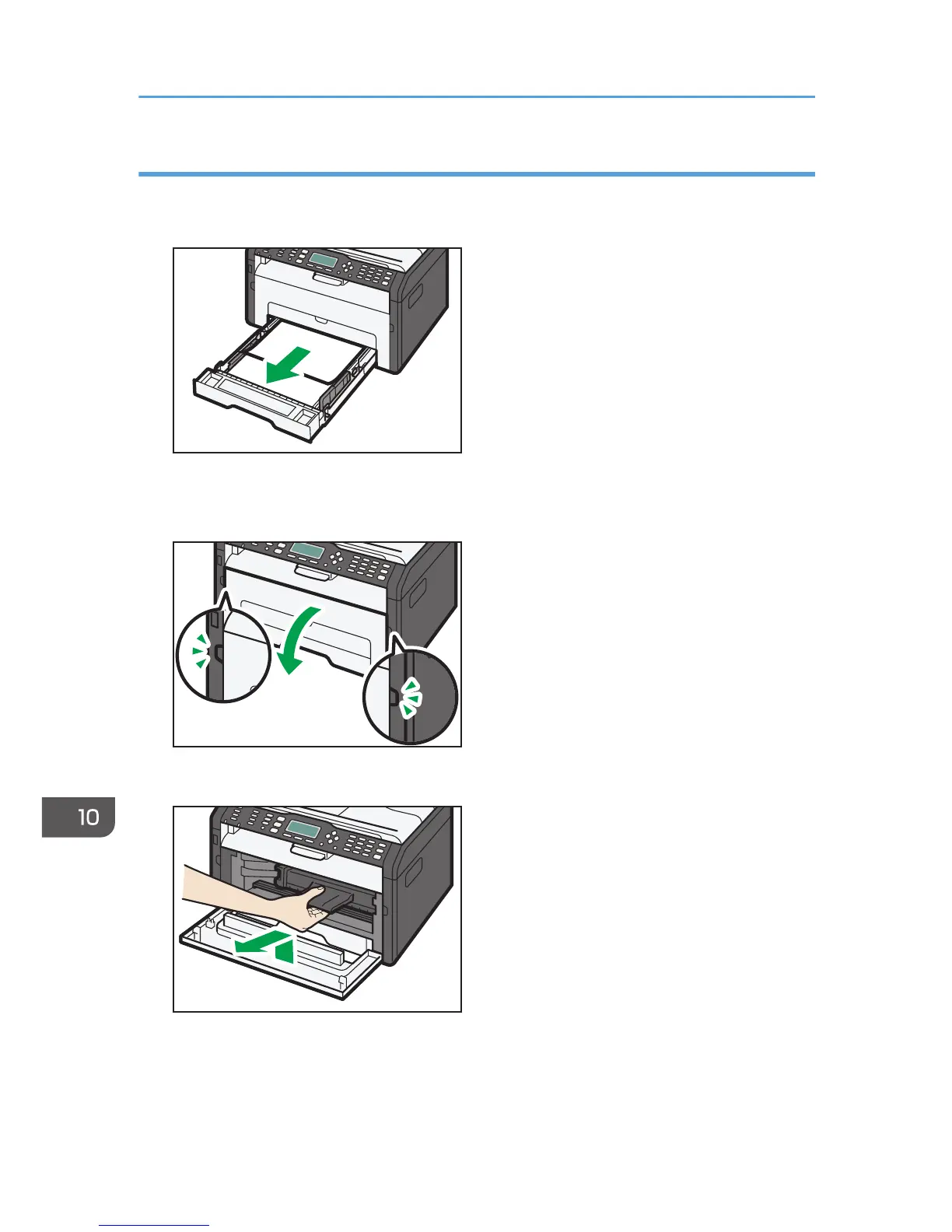 10