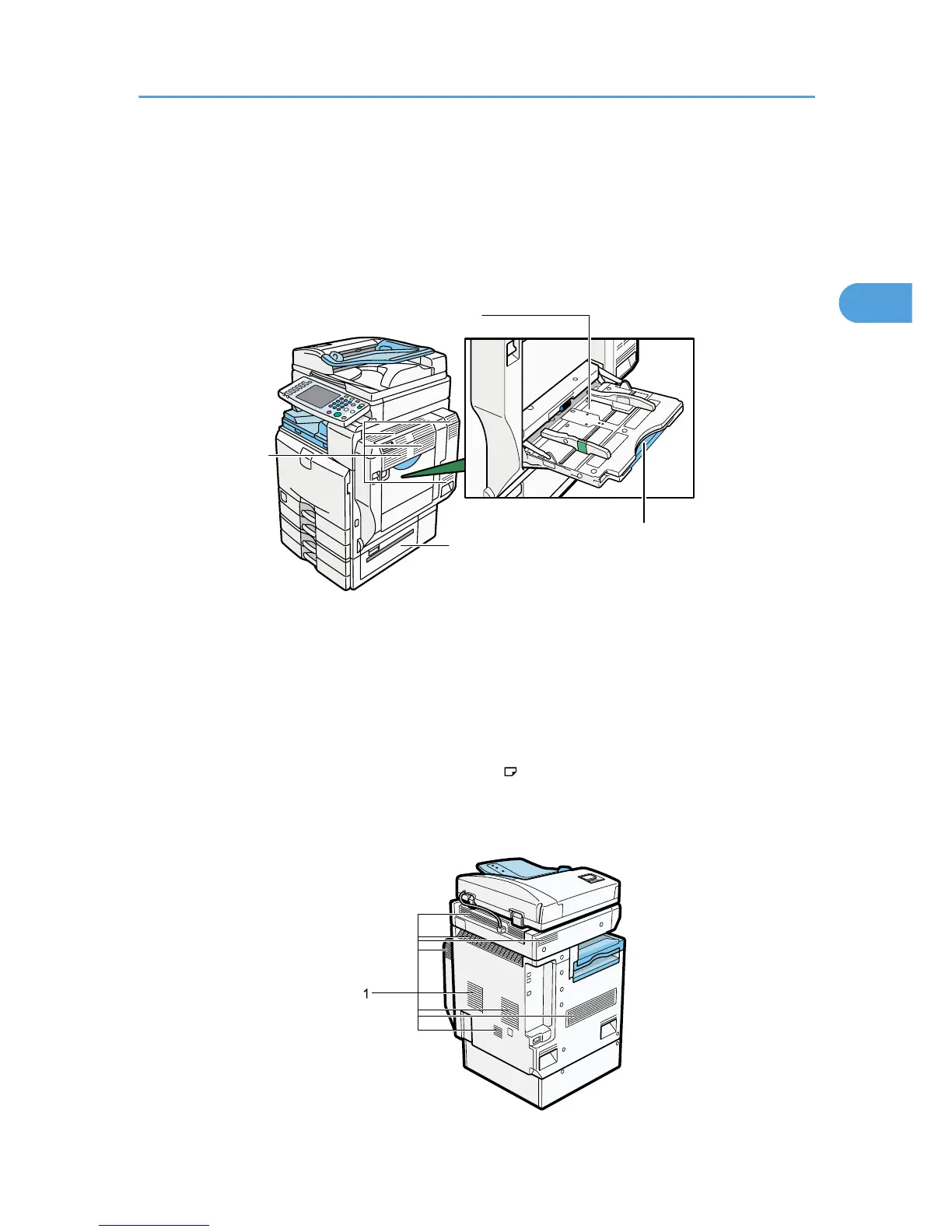 1