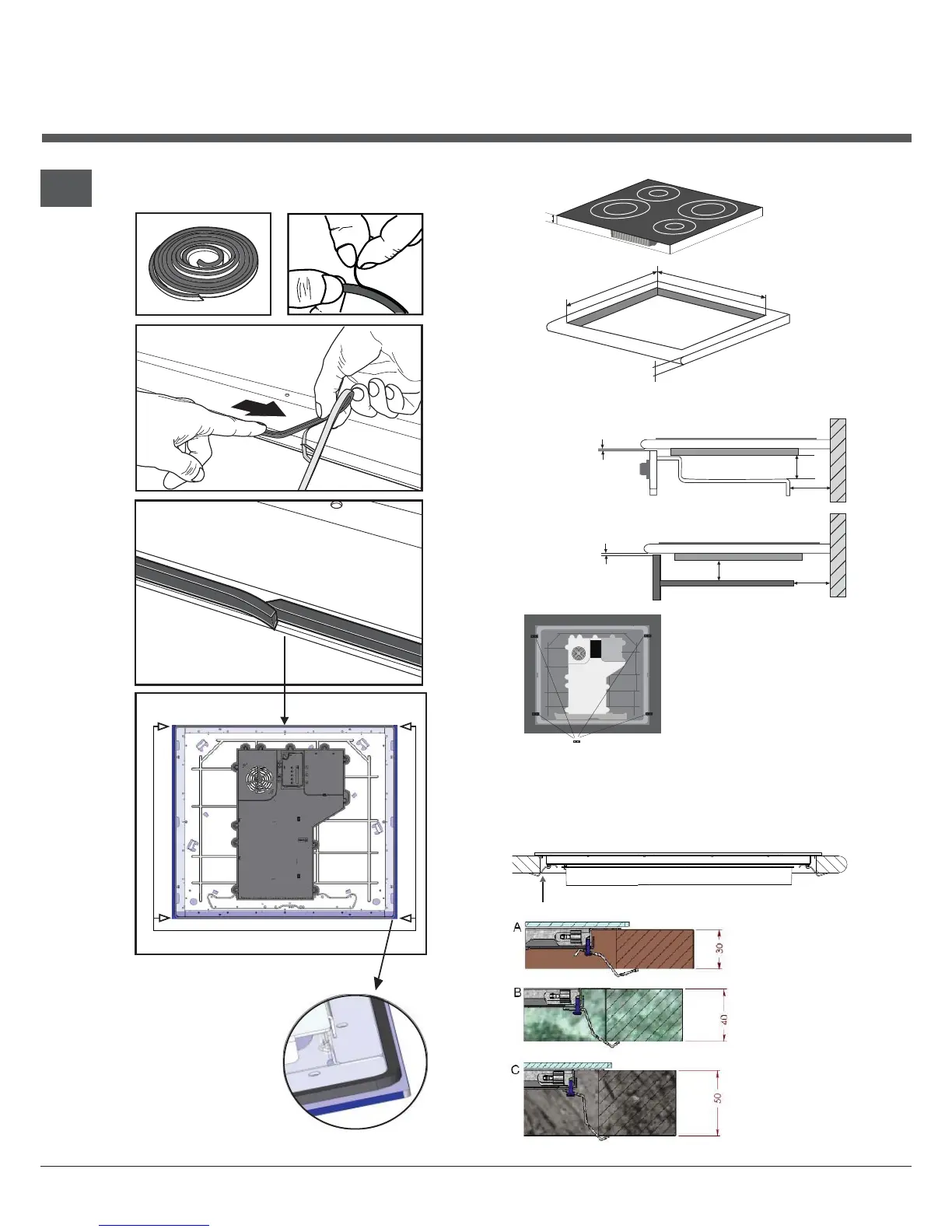 A

30

B

40

C

50