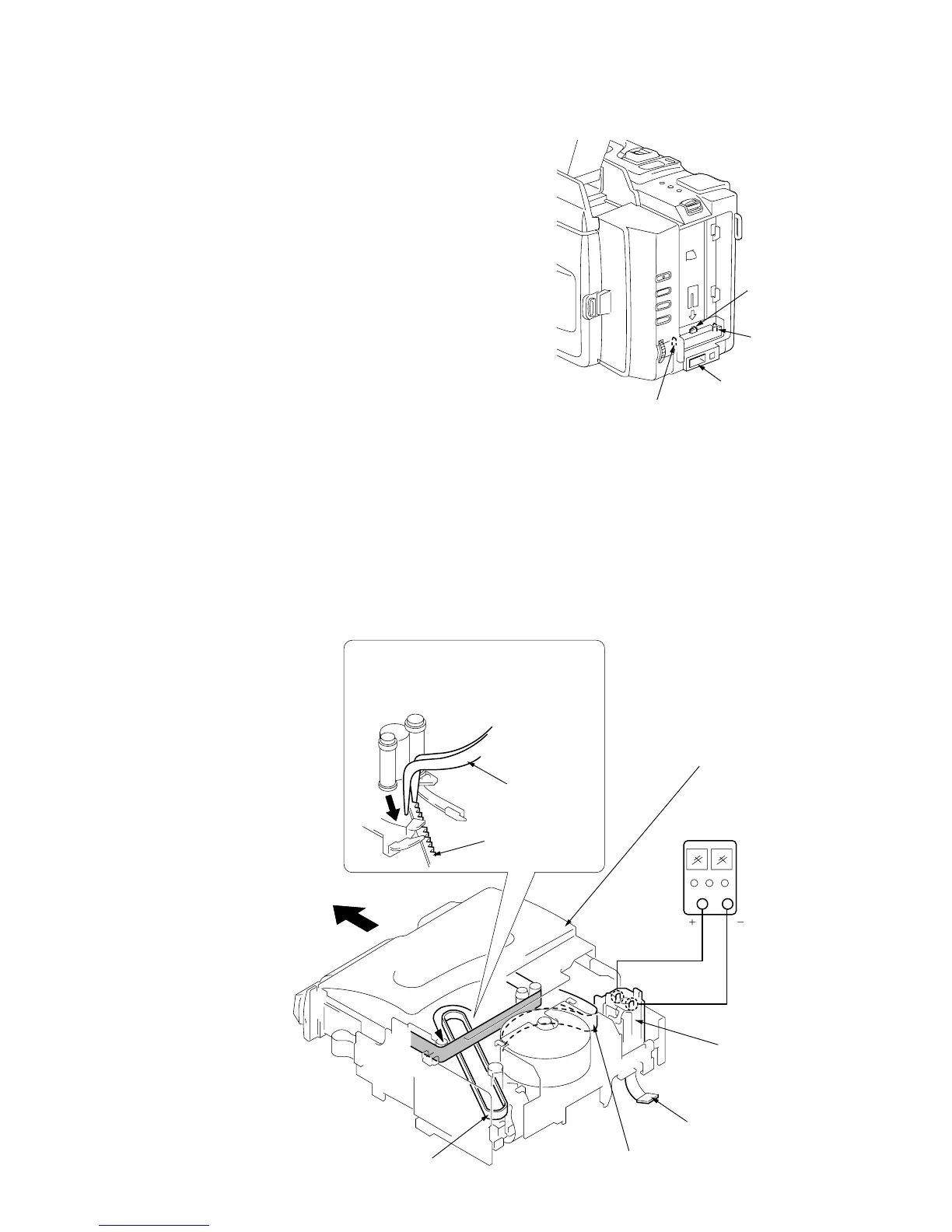 +
−