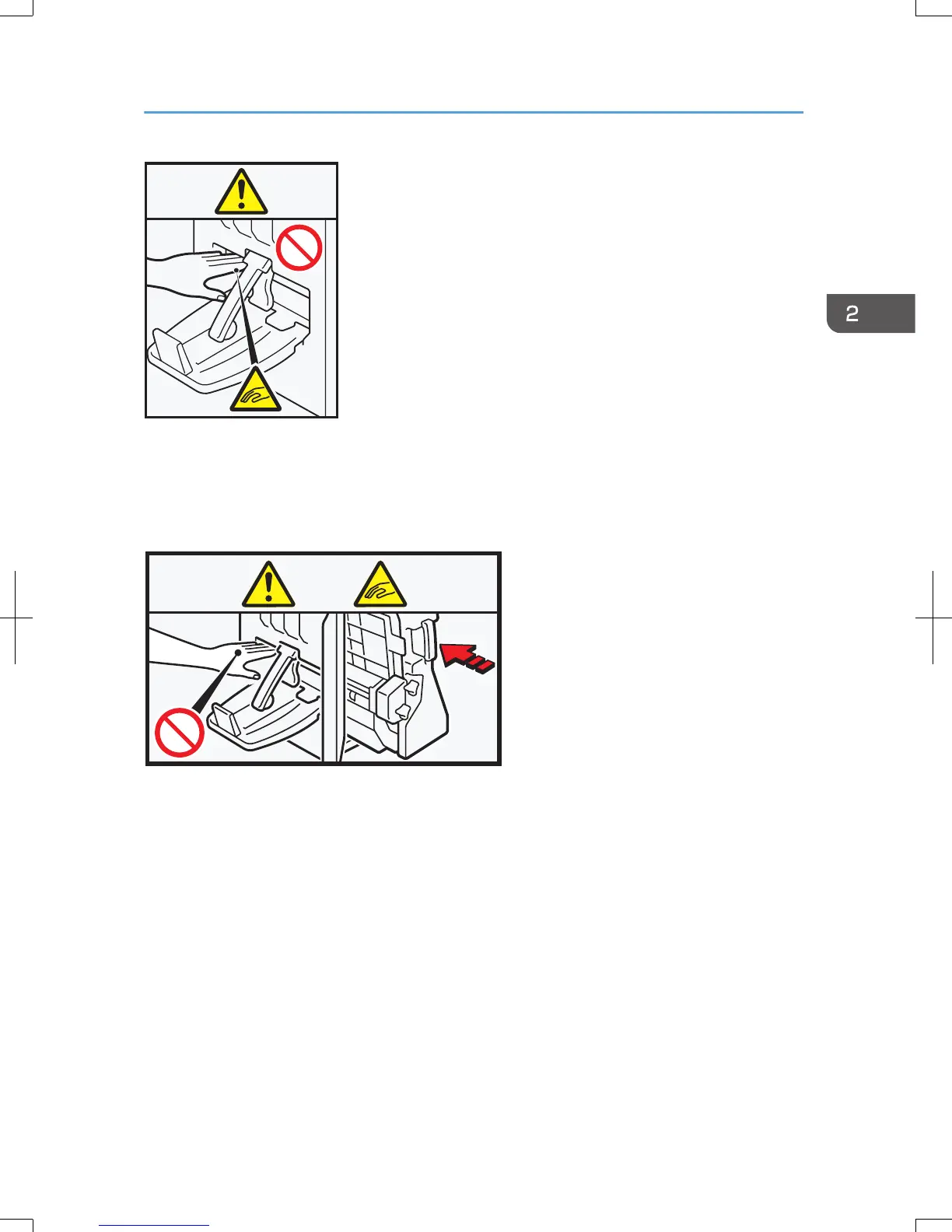 2