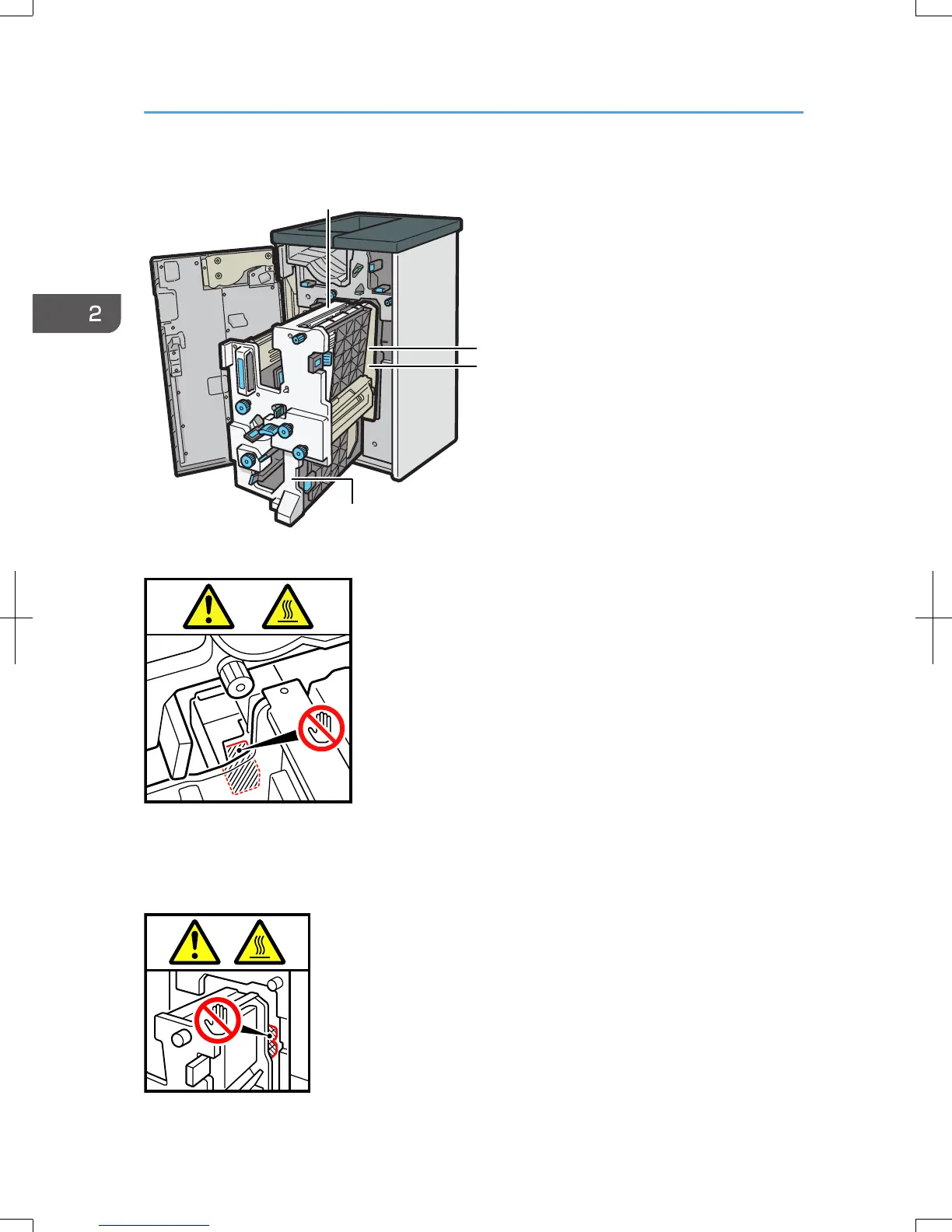 2