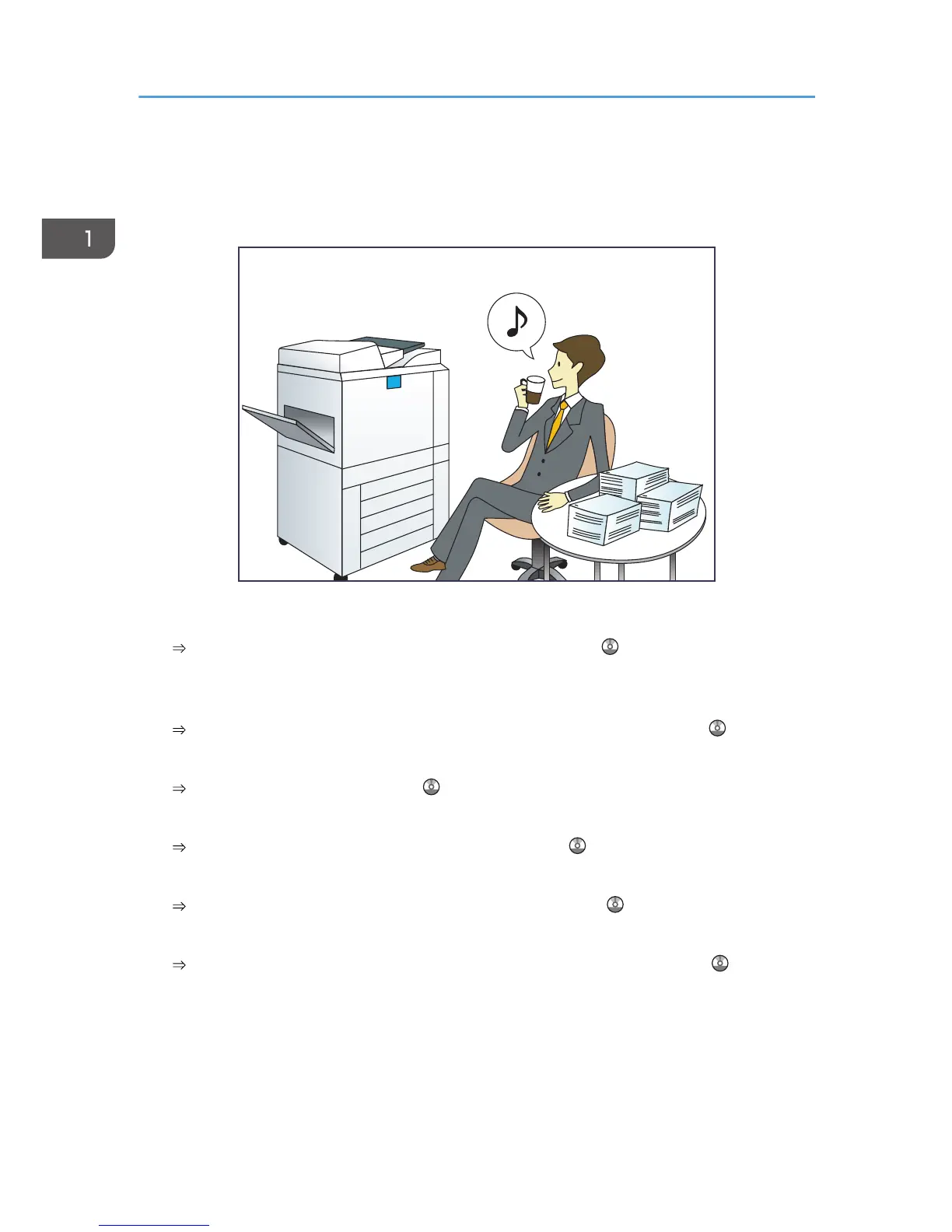 1

⇒

⇒

⇒

⇒

⇒

⇒